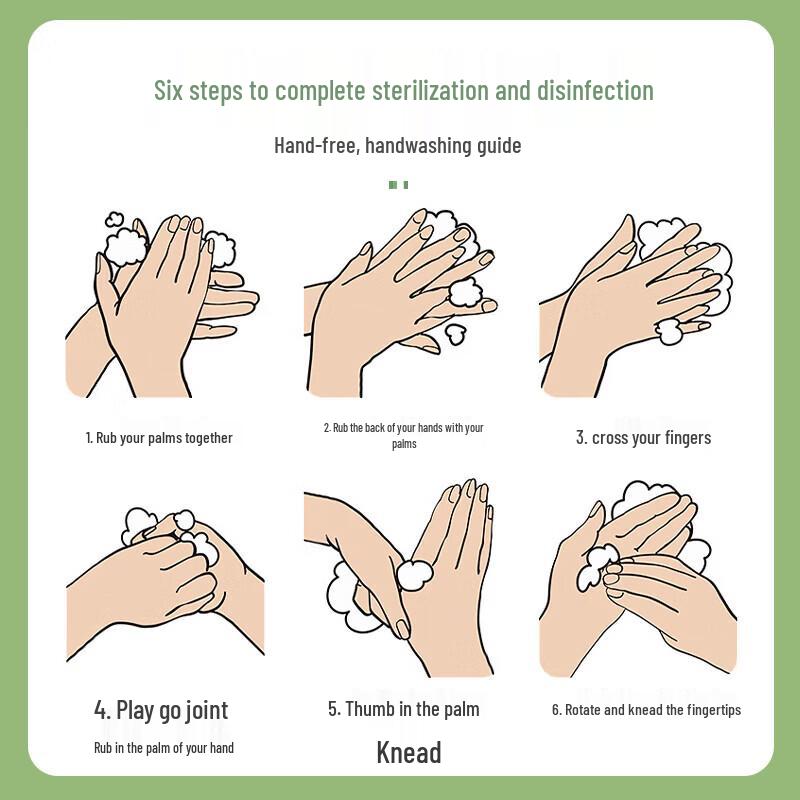 Six steps to complete sterilization and disinfection

Hand-free, handwashing guide

1. Rub your palms together

2. Rub the back of your hands with your palms

3. cross your fingers

4. Play go joint

Rub in the palm of your hand

5. Thumb in the palm

Knead

6. Rotate and knead the fingertips