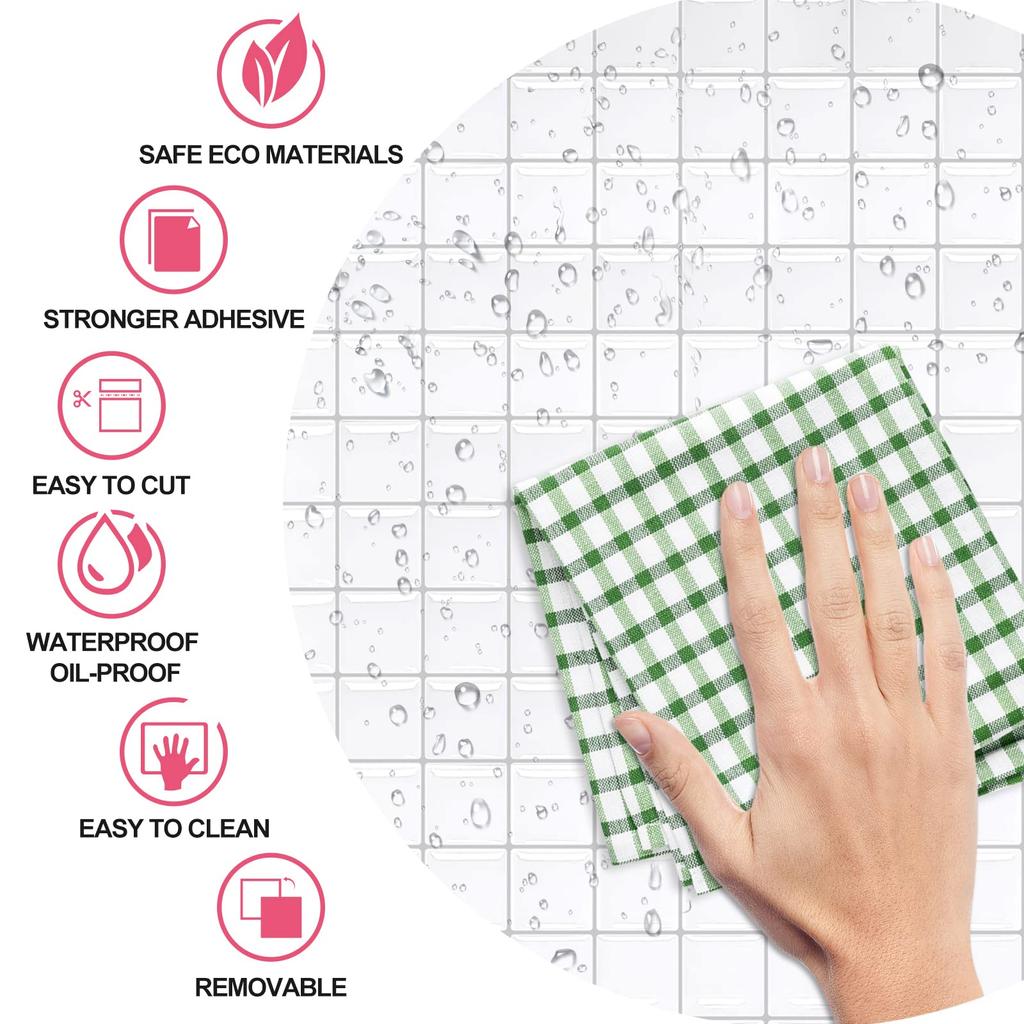 SAFE ECO MATERIALS

STRONGER ADHESIVE

EASY TO CUT

WATERPROOF
OIL-PROOF

EASY TO CLEAN

REMOVABLE