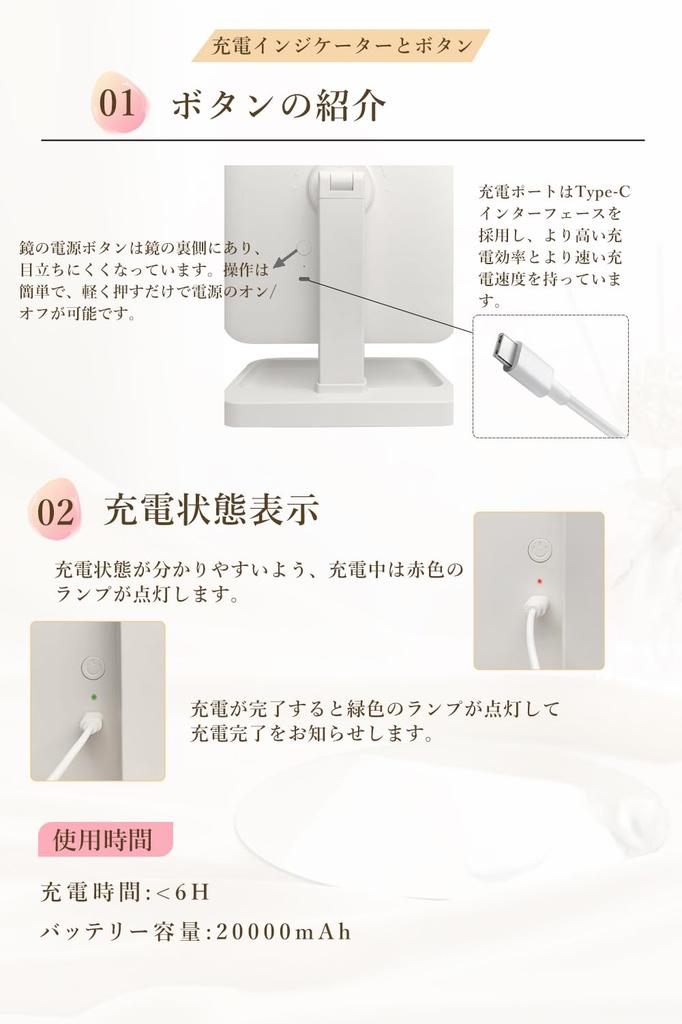 充電インジケーターとボタン

01 ボタンの紹介

鏡の電源ボタンは鏡の裏側にあり、目立ちにくくなっています。操作は簡単で、軽く押すだけで電源のオン/オフが可能です。

充電ポートはType-Cインターフェースを採用し、より高い充電効率とより速い充電速度を持っています。

02 充電状態表示

充電状態が分かりやすいよう、充電中は赤色のランプが点灯します。

充電が完了すると緑色のランプが点灯して充電完了をお知らせします。

使用時間

充電時間:<6H

バッテリー容量:20000mAh