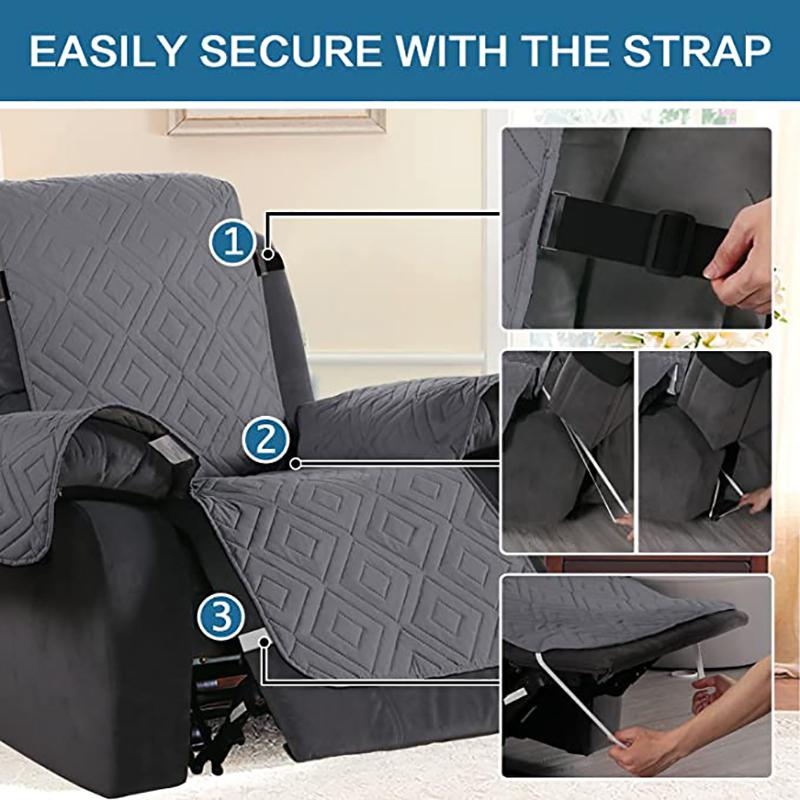 EASILY SECURE WITH THE STRAP

1

2

3