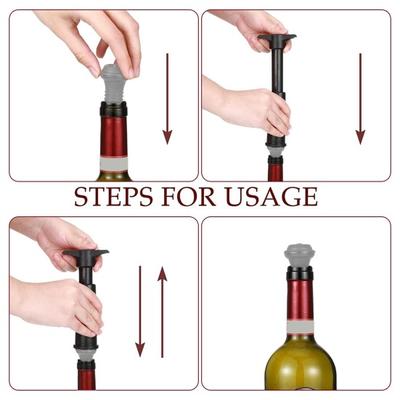 STEPS FOR USAGE