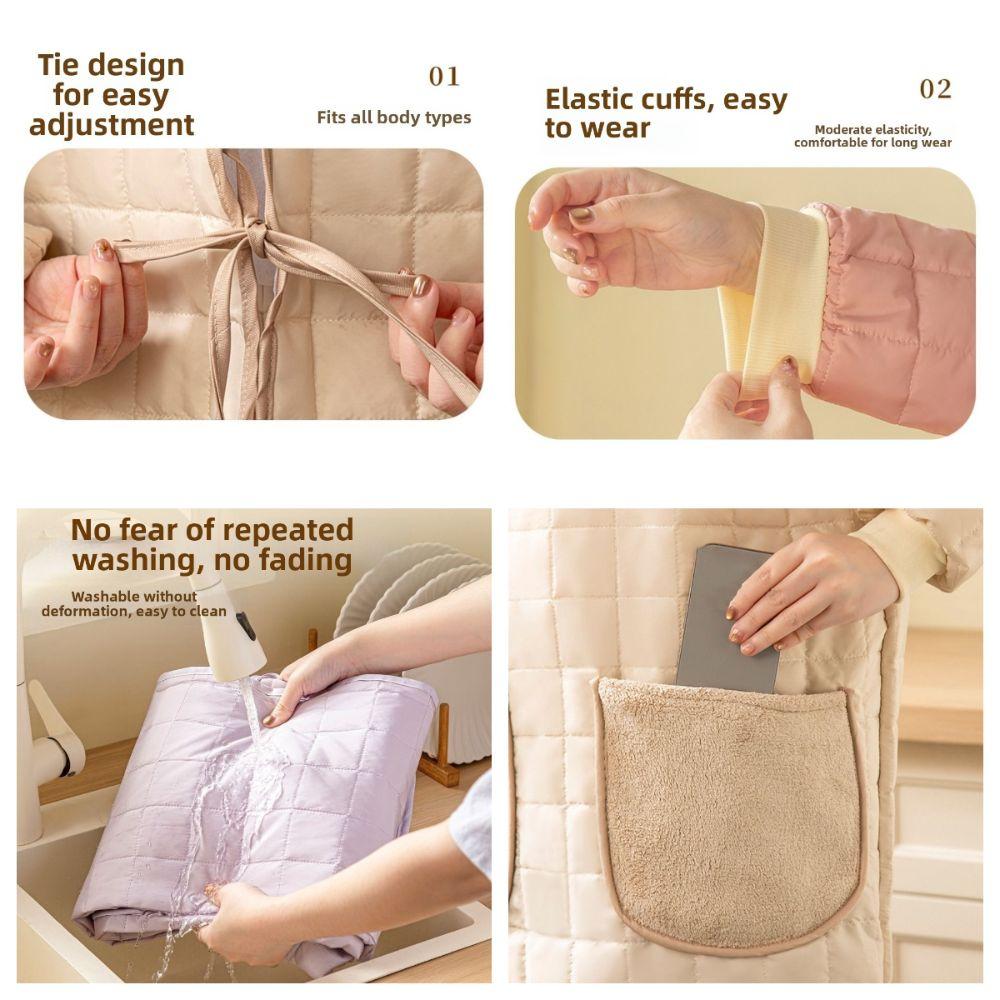 Tie design for easy adjustment

01

Fits all body types

Elastic cuffs, easy to wear

02

Moderate elasticity, comfortable for long wear

No fear of repeated washing, no fading

Washable without deformation, easy to clean