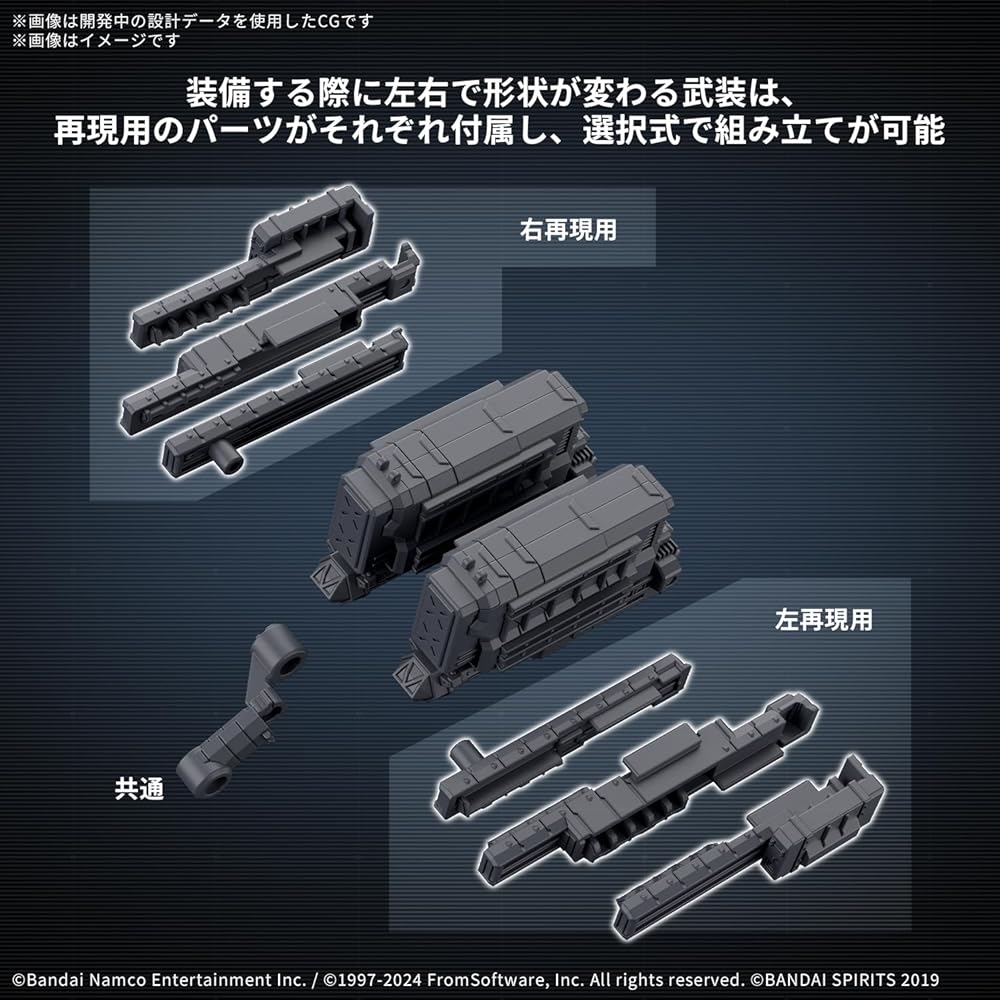 ※画像は開発中の設計データを使用したCGです
※画像はイメージです

装備する際に左右で形状が変わる武装は、再現用のパーツがそれぞれ付属し、選択式で組み立てが可能

右再現用

左再現用

共通

©Bandai Namco Entertainment Inc. / ©1997-2024 FromSoftware, Inc. All rights reserved. ©BANDAI SPIRITS 2019