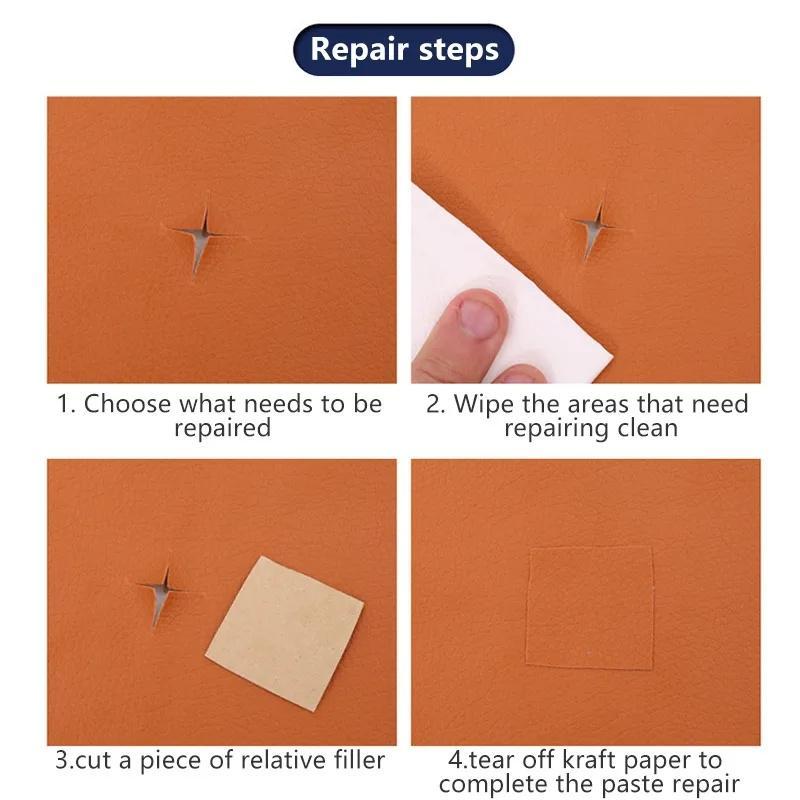 Repair steps

1. Choose what needs to be repaired

2. Wipe the areas that need repairing clean

3.cut a piece of relative filler

4.tear off kraft paper to complete the paste repair