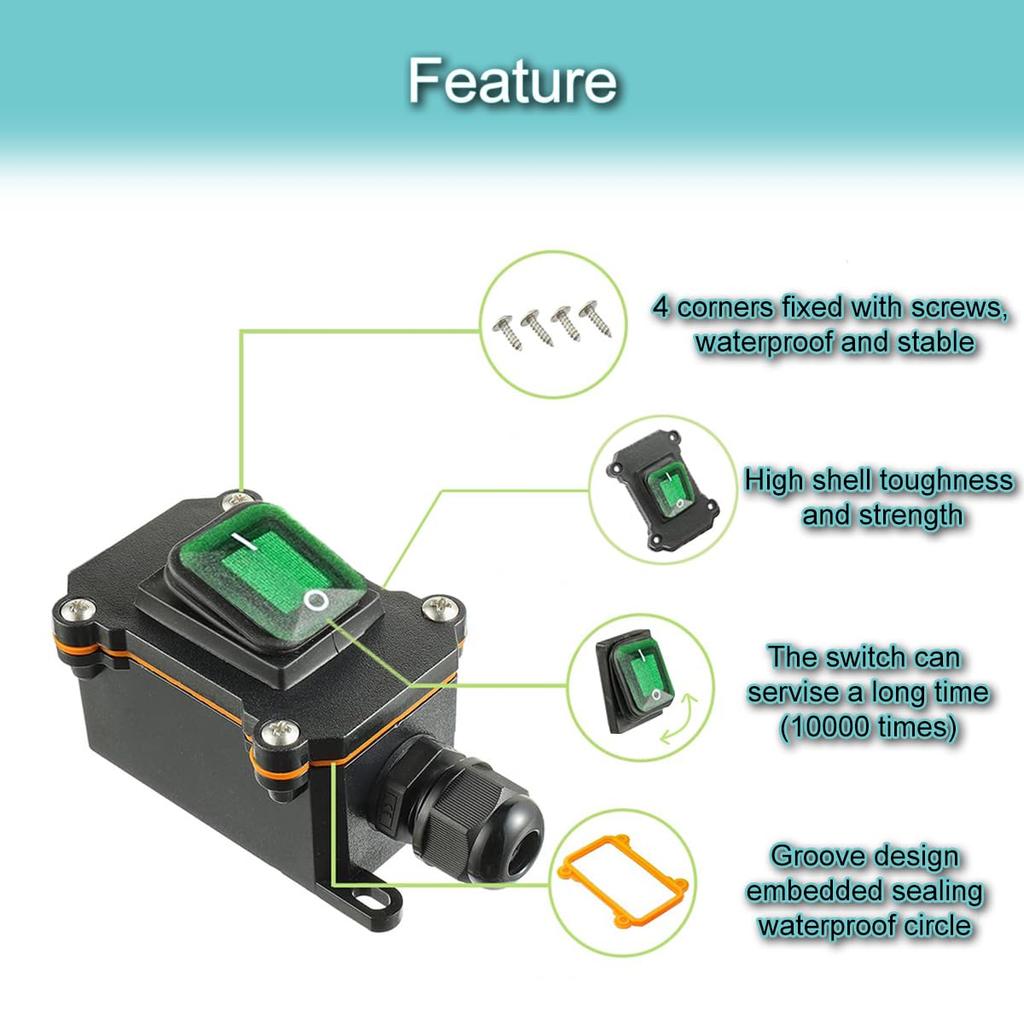 Feature

4 corners fixed with screws, waterproof and stable

High shell toughness and strength

The switch can servise a long time (10000 times)

Groove design embedded sealing waterproof circle