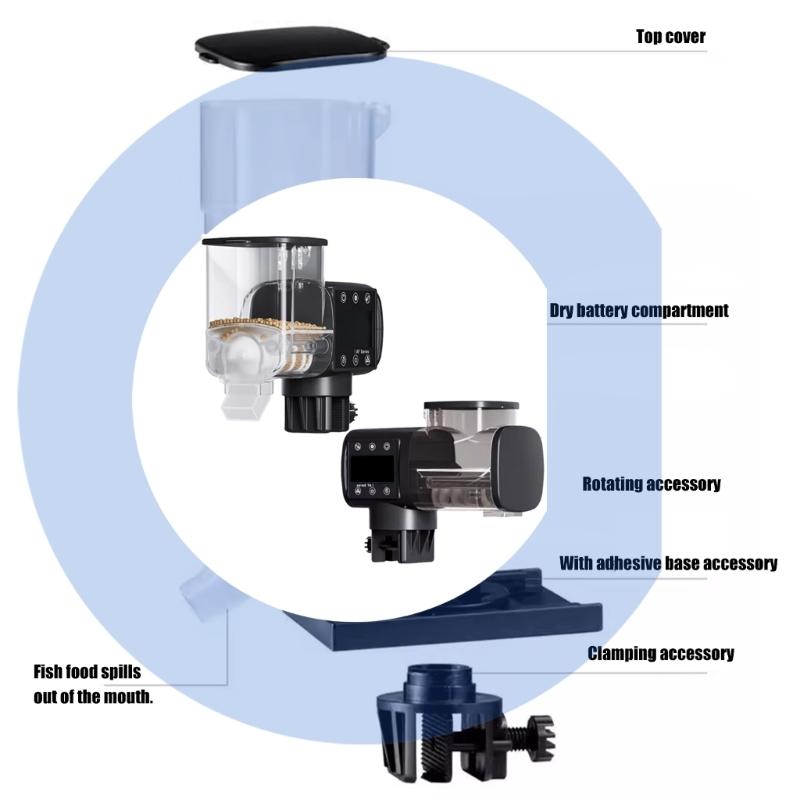 Top cover

Dry battery compartment

Rotating accessory

With adhesive base accessory

Clamping accessory

Fish food spills out of the mouth.