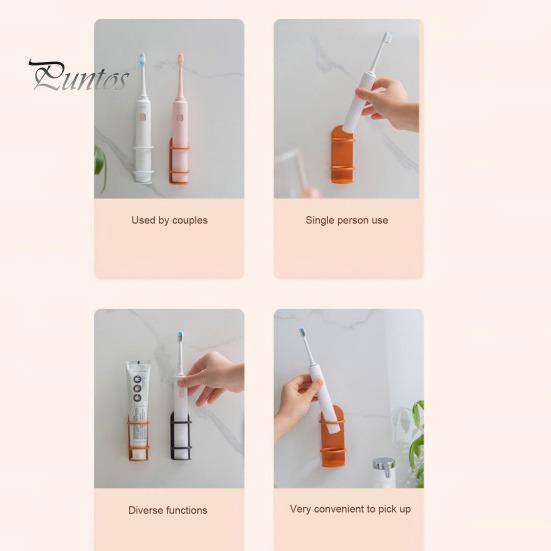 Puntos

Used by couples

Single person use

Diverse functions

Very convenient to pick up