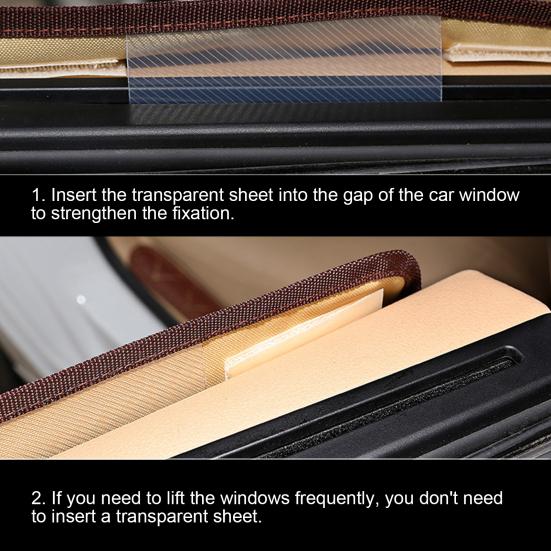 1. Insert the transparent sheet into the gap of the car window to strengthen the fixation.

2. If you need to lift the windows frequently, you don't need to insert a transparent sheet.