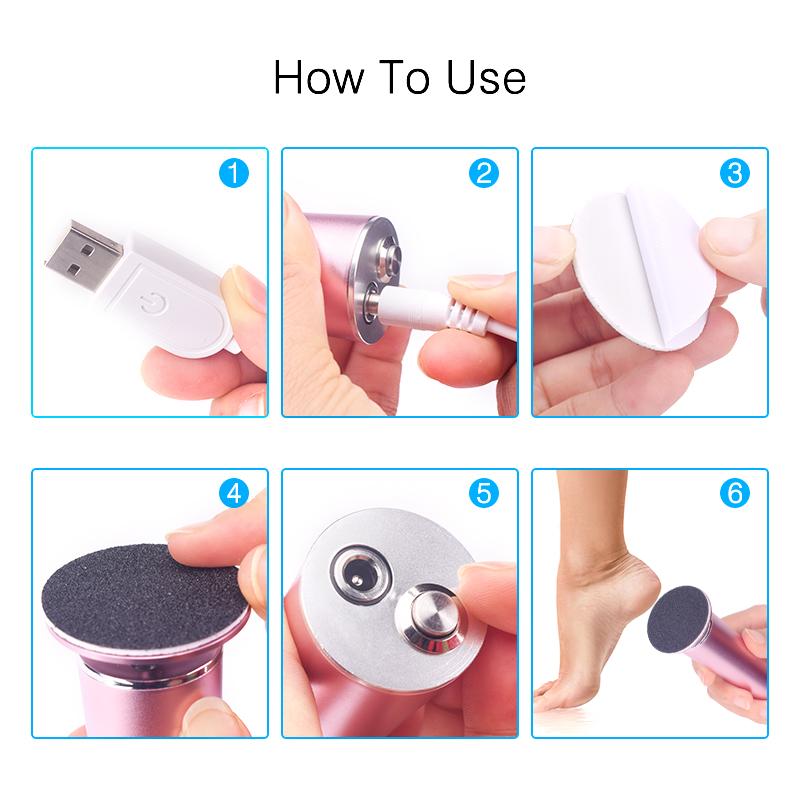 How To Use

1

2

3

4

5

6