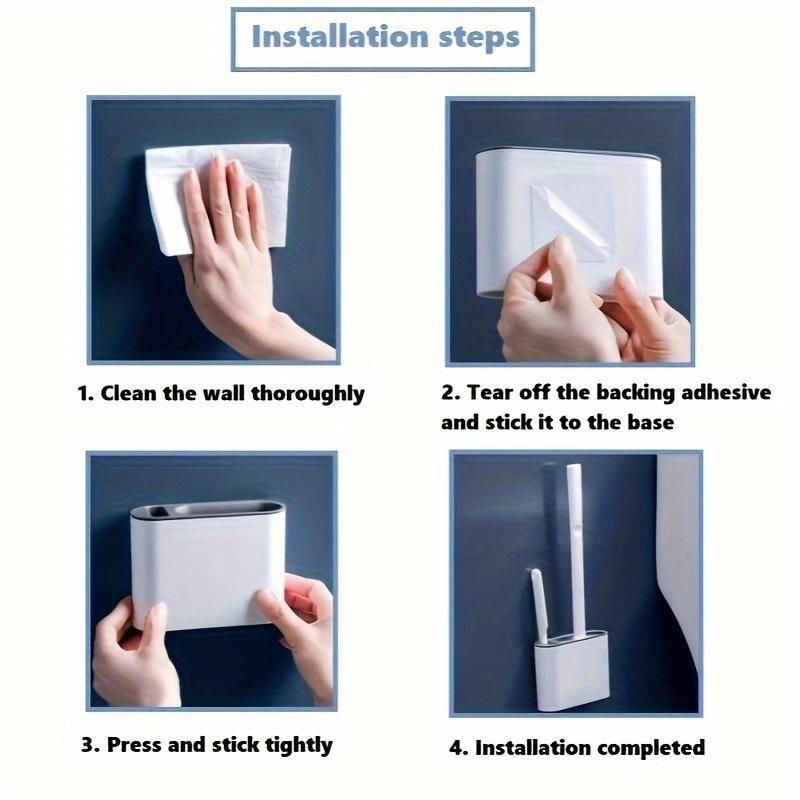 Installation steps

1. Clean the wall thoroughly

2. Tear off the backing adhesive and stick it to the base

3. Press and stick tightly

4. Installation completed