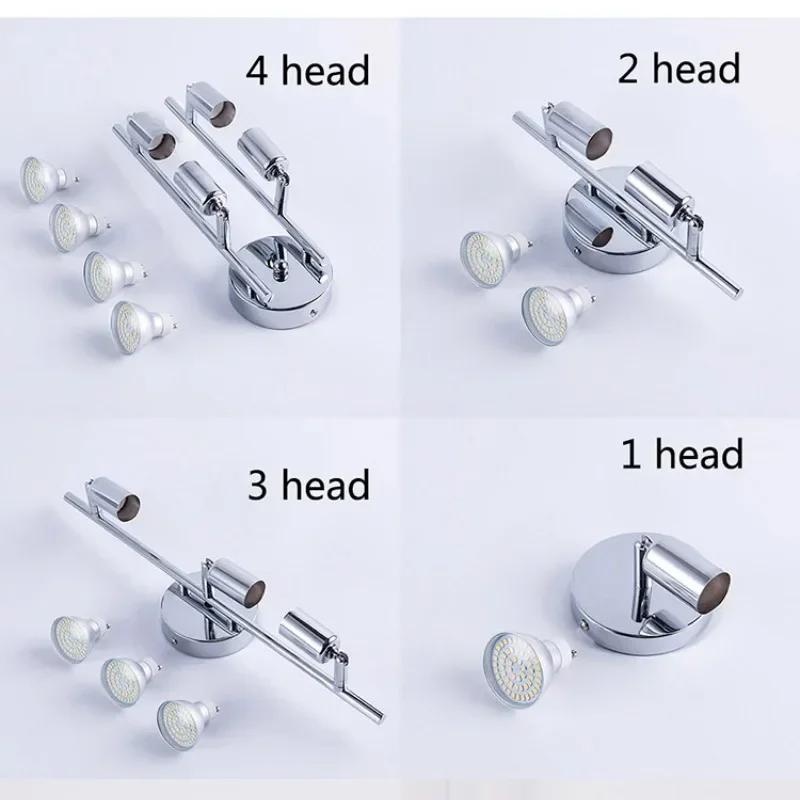 4 head

2 head

3 head

1 head