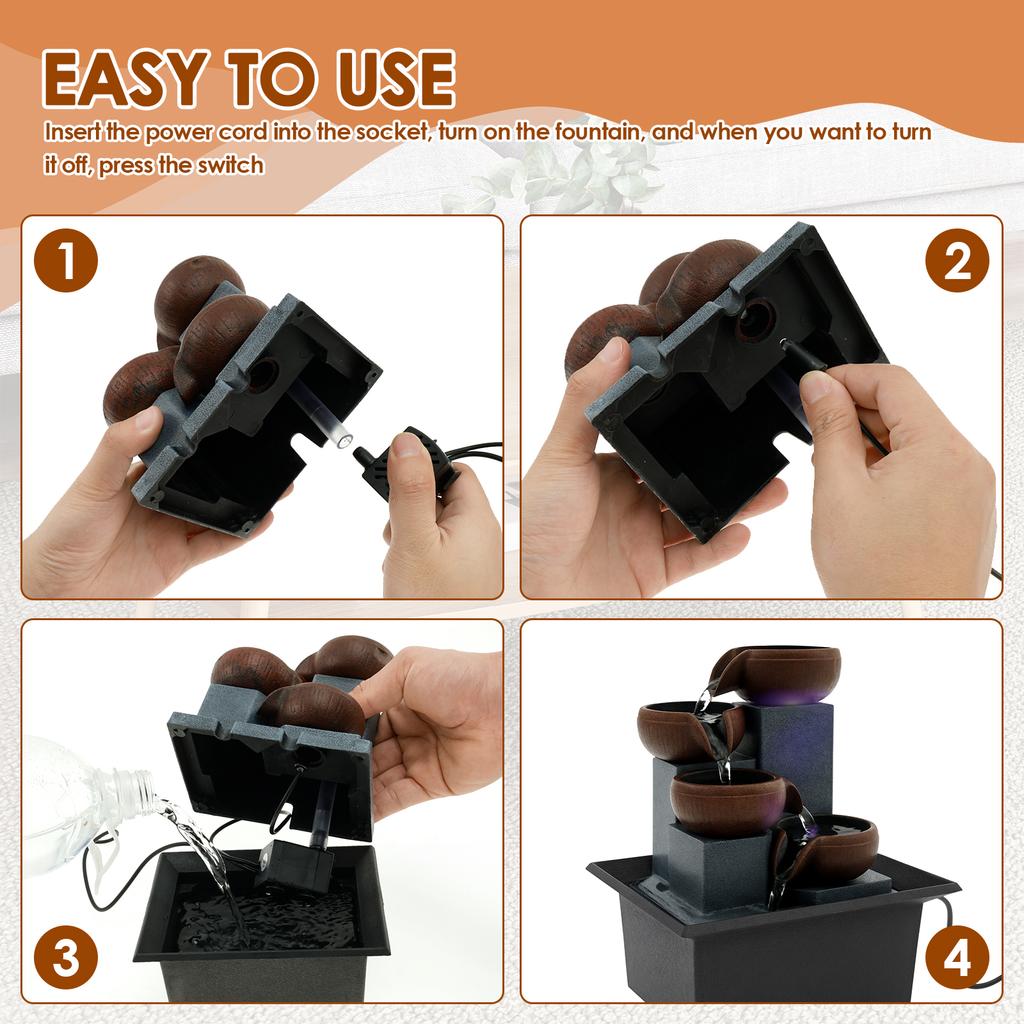 EASY TO USE

Insert the power cord into the socket, turn on the fountain, and when you want to turn it off, press the switch

1

2

3

4