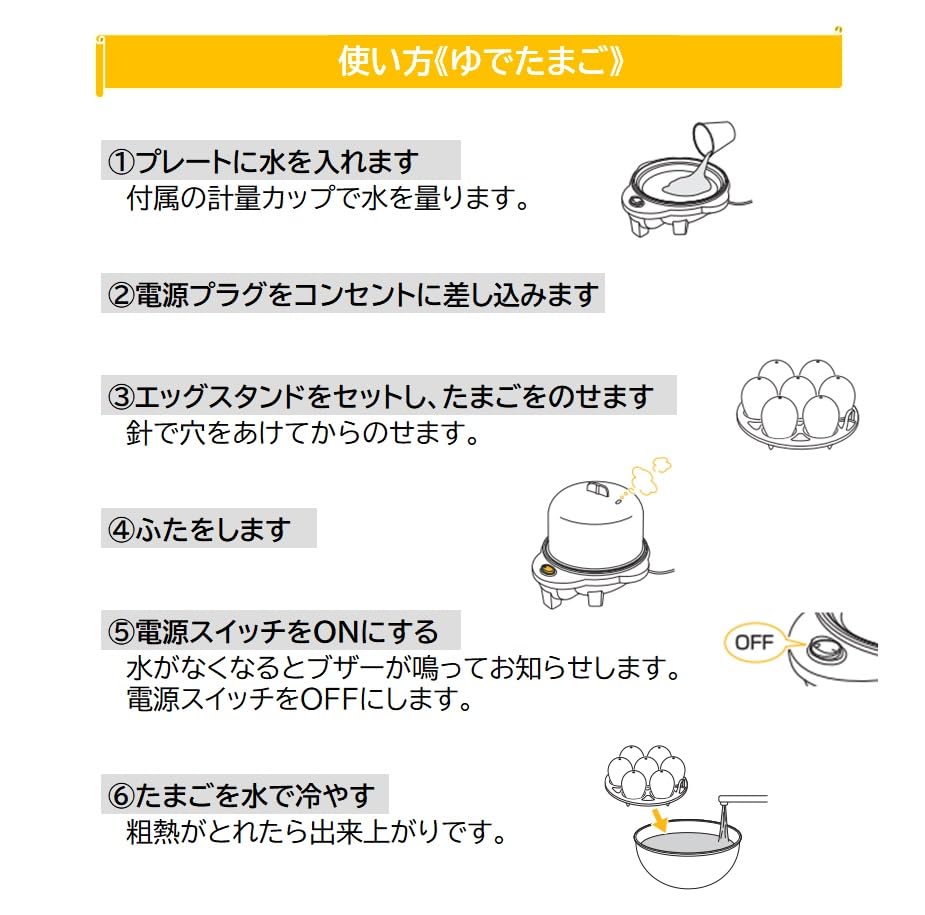 使い方《ゆでたまご》

①プレートに水を入れます
付属の計量カップで水を量ります。

②電源プラグをコンセントに差し込みます

③エッグスタンドをセットし、たまごをのせます
針で穴をあけてからのせます。

④ふたをします

⑤電源スイッチをONにする
水がなくなるとブザーが鳴ってお知らせします。
電源スイッチをOFFにします。

OFF

⑥たまごを水で冷やす
粗熱がとれたら出来上がりです。