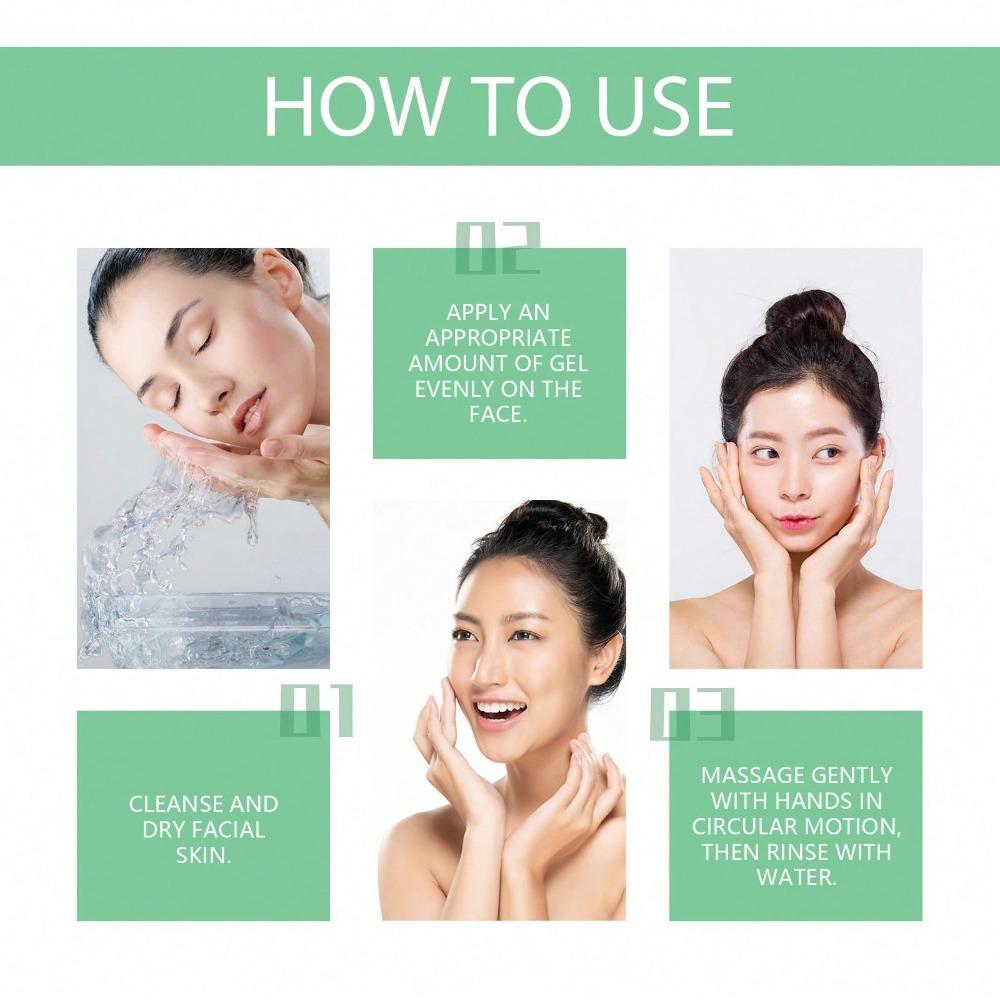 HOW TO USE

01

CLEANSE AND DRY FACIAL SKIN.

02

APPLY AN APPROPRIATE AMOUNT OF GEL EVENLY ON THE FACE.

03

MASSAGE GENTLY WITH HANDS IN CIRCULAR MOTION, THEN RINSE WITH WATER.