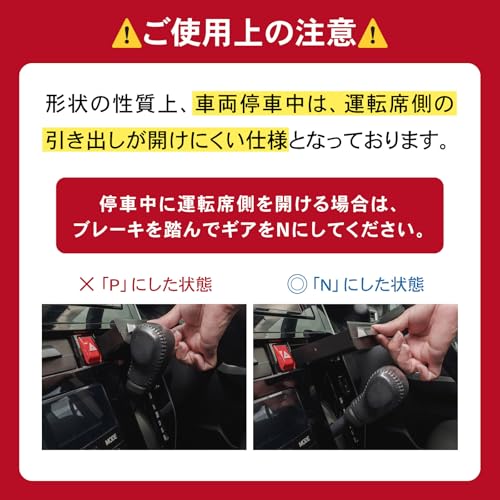 ご使用上の注意

形状の性質上、車両停車中は、運転席側の引き出しが開けにくい仕様となっております。

停車中に運転席側を開ける場合は、ブレーキを踏んでギアをNにしてください。

×「P」にした状態

◎「N」にした状態

MODE

MODE