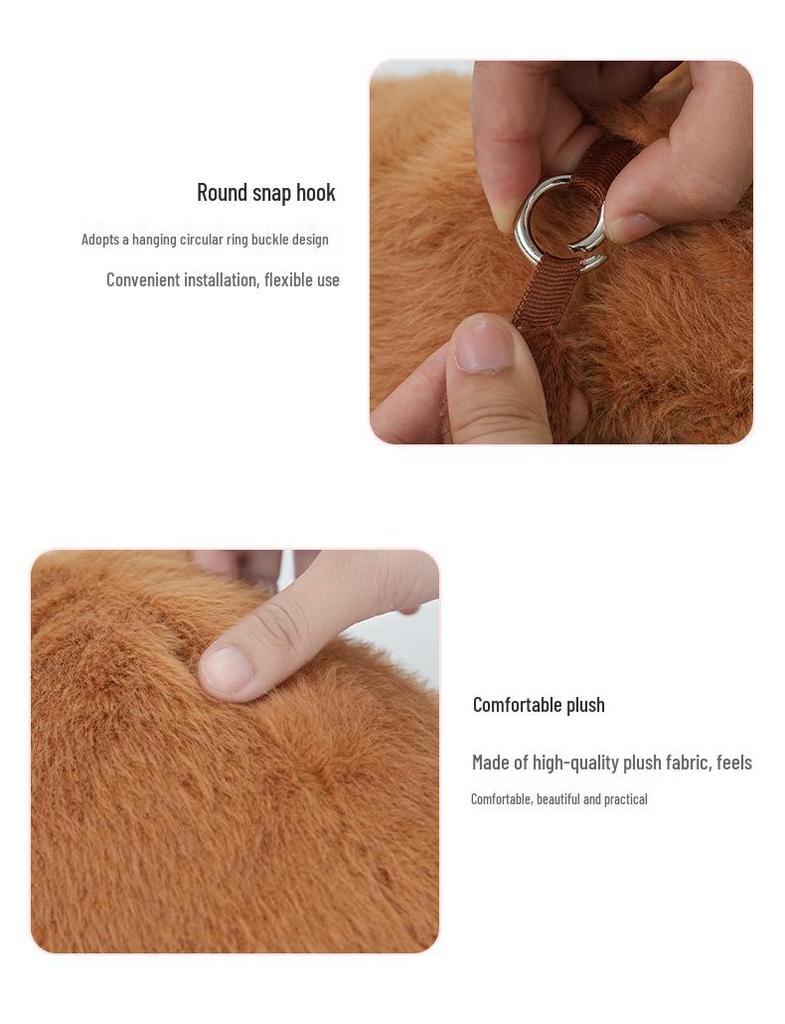 Round snap hook

Adopts a hanging circular ring buckle design

Convenient installation, flexible use

Comfortable plush

Made of high-quality plush fabric, feels

Comfortable, beautiful and practical