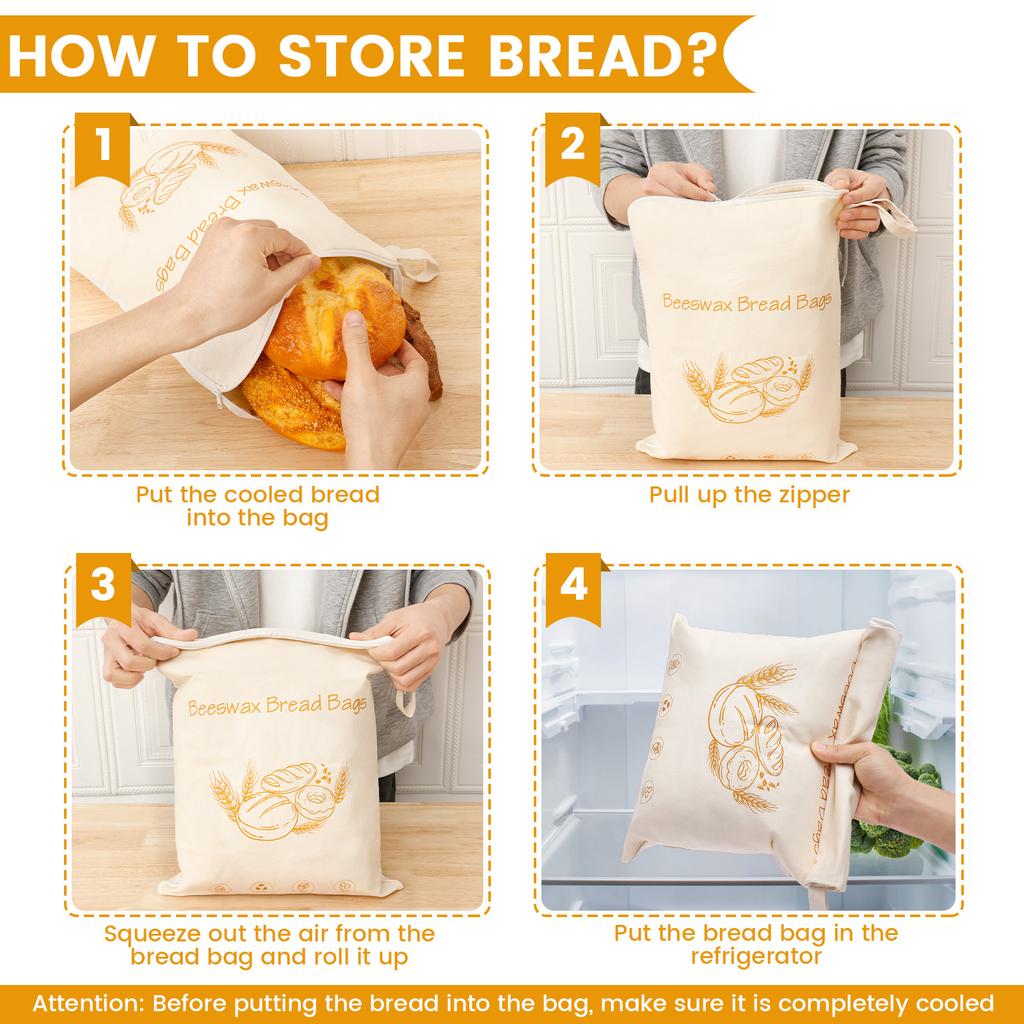 HOW TO STORE BREAD?

1

Beeswax Bread Bags

Put the cooled bread into the bag

2

Beeswax Bread Bags

Pull up the zipper

3

Beeswax Bread Bags

Squeeze out the air from the bread bag and roll it up

4

Beeswax Bread Bags

Put the bread bag in the refrigerator

Attention: Before putting the bread into the bag, make sure it is completely cooled