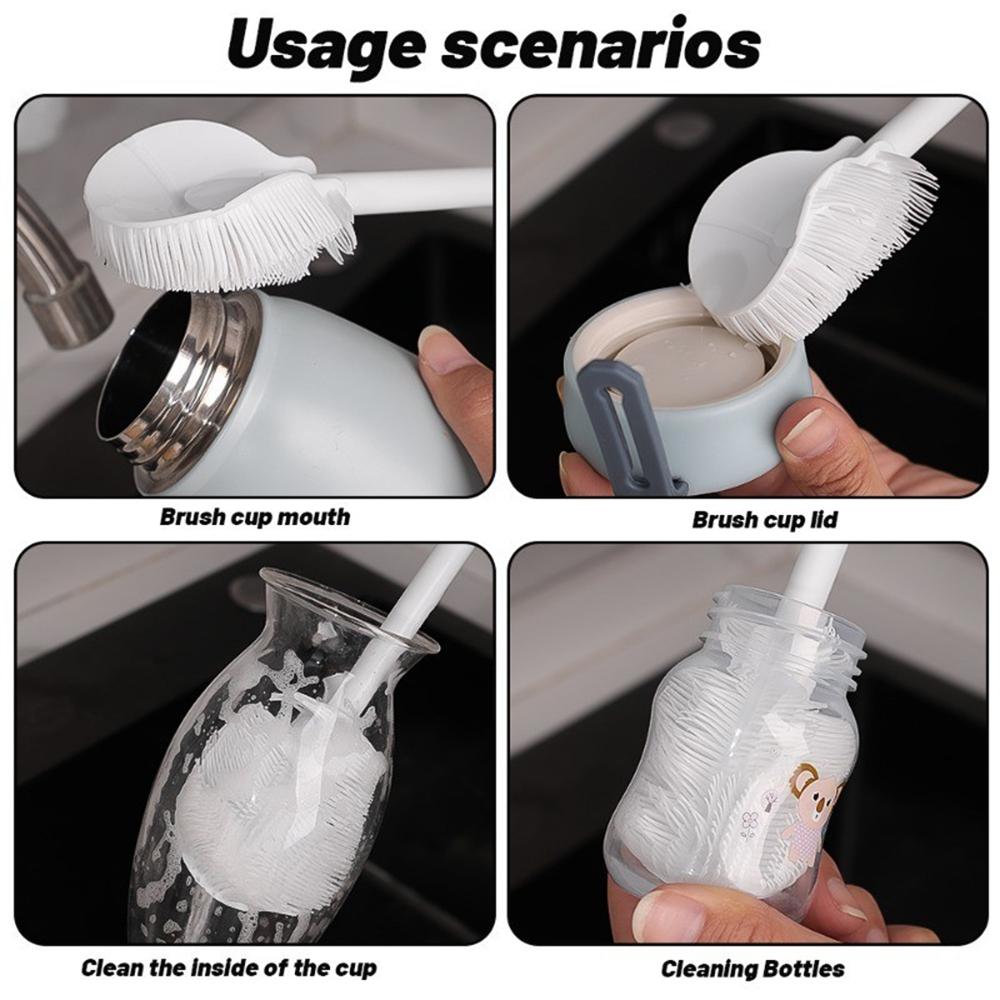 Usage scenarios

Brush cup mouth

Brush cup lid

Clean the inside of the cup

Cleaning Bottles