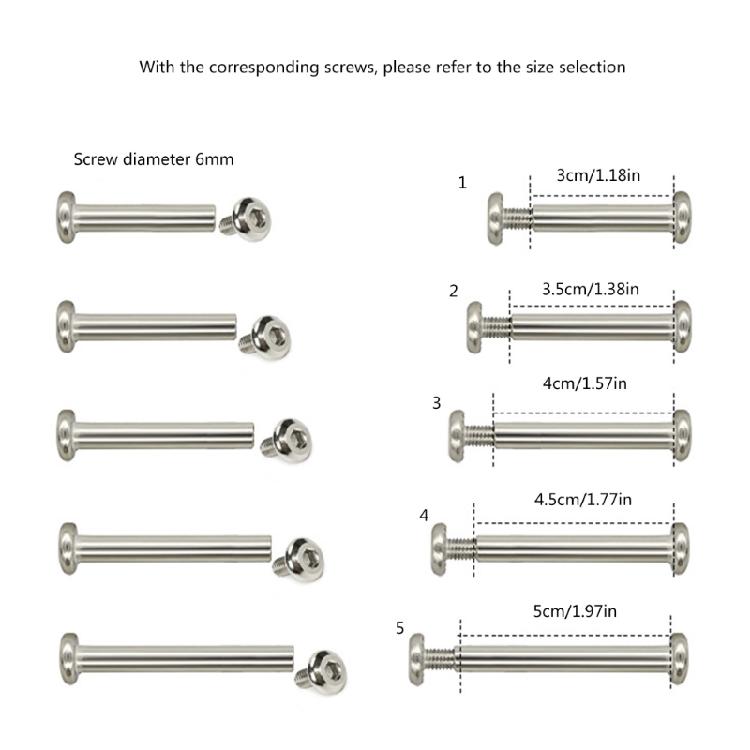 With the corresponding screws, please refer to the size selection

Screw diameter 6mm

1 3cm/1.18in

2 3.5cm/1.38in

3 4cm/1.57in

4 4.5cm/1.77in

5 5cm/1.97in