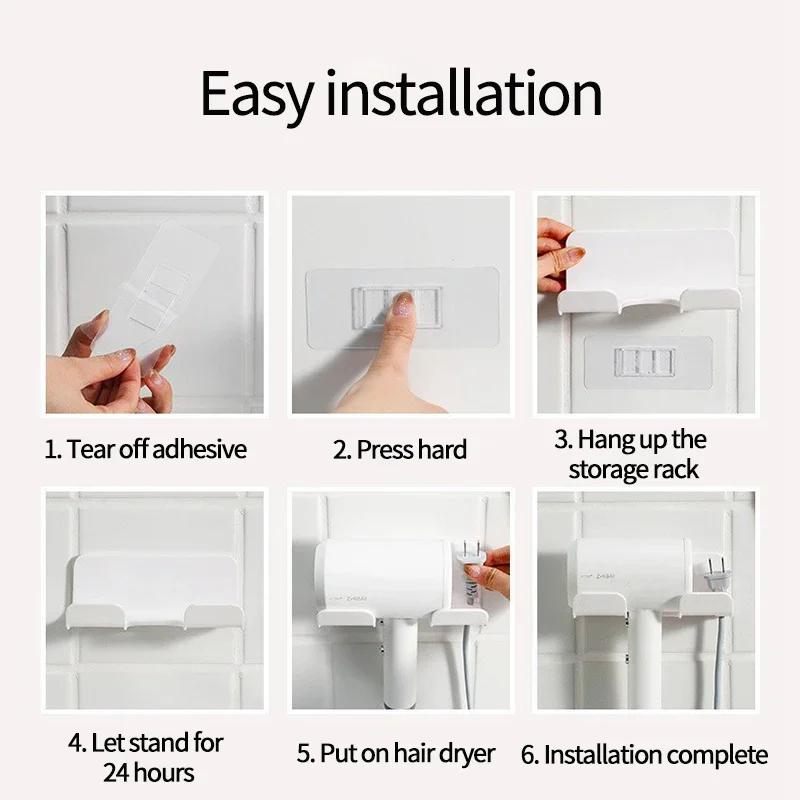 Easy installation

1. Tear off adhesive

2. Press hard

3. Hang up the storage rack

4. Let stand for 24 hours

5. Put on hair dryer

6. Installation complete