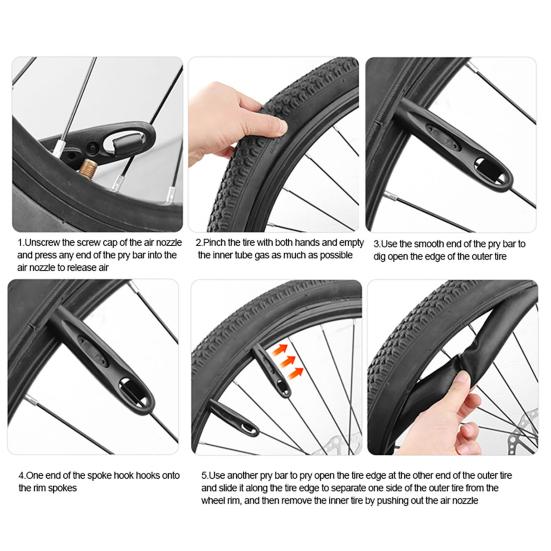 1.Unscrew the screw cap of the air nozzle and press any end of the pry bar into the air nozzle to release air

2.Pinch the tire with both hands and empty the inner tube gas as much as possible

3.Use the smooth end of the pry bar to dig open the edge of the outer tire

4.One end of the spoke hook hooks onto the rim spokes

5.Use another pry bar to pry open the tire edge at the other end of the outer tire and slide it along the tire edge to separate one side of the outer tire from the wheel rim, and then remove the inner tire by pushing out the air nozzle