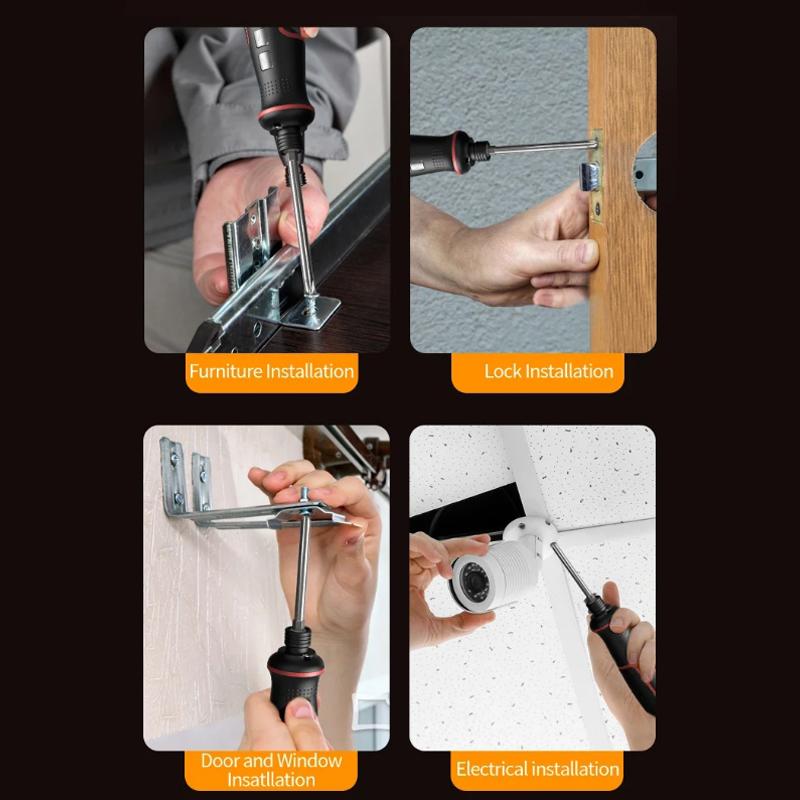 Furniture Installation

Lock Installation

Door and Window Insatllation

Electrical installation