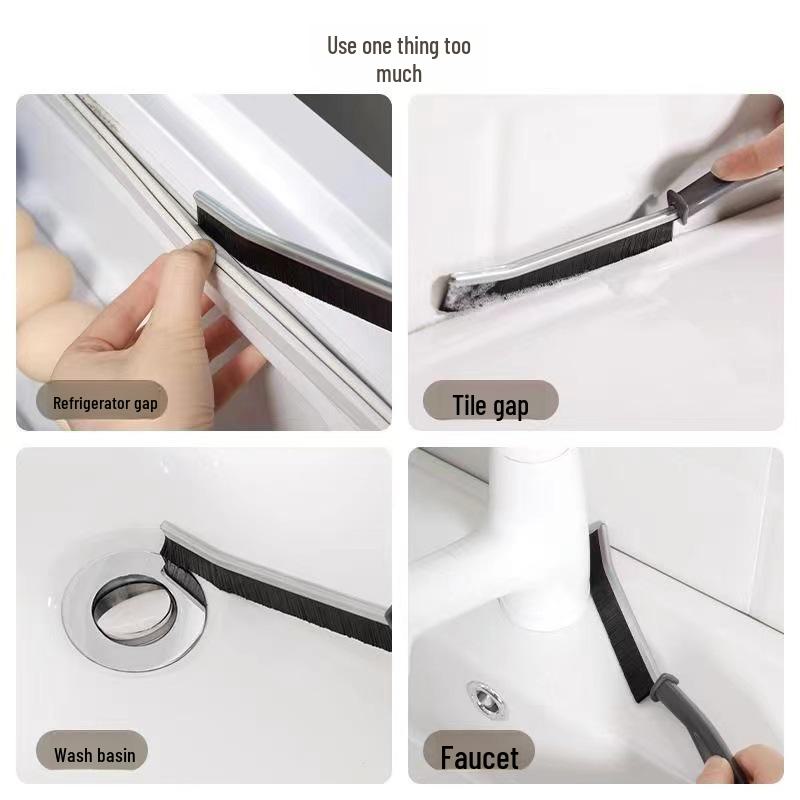 Use one thing too much

Refrigerator gap

Tile gap

Wash basin

Faucet