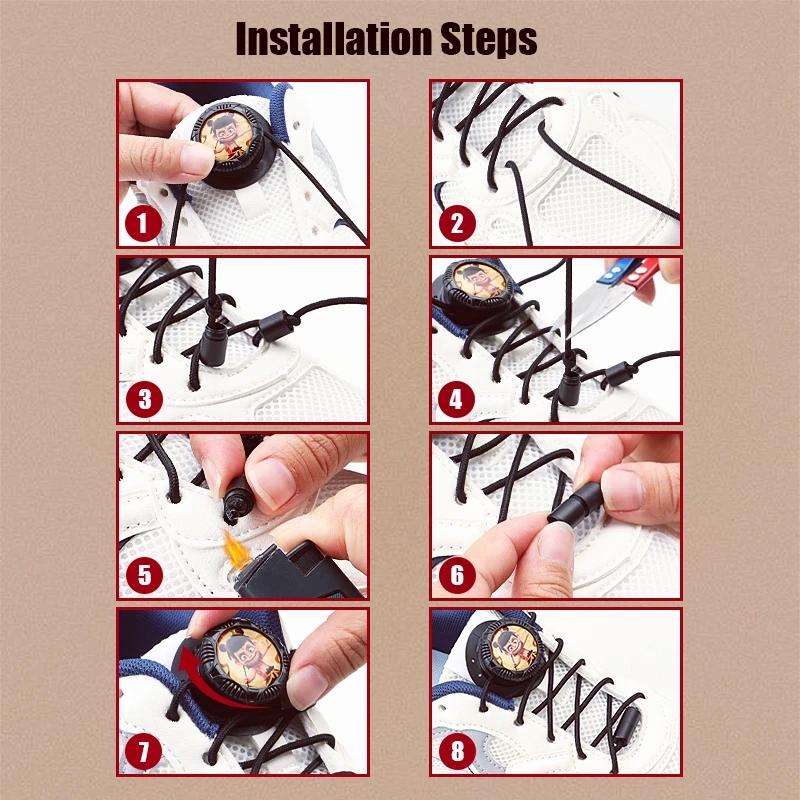 Installation Steps

1

2

3

4

5

6

7

8