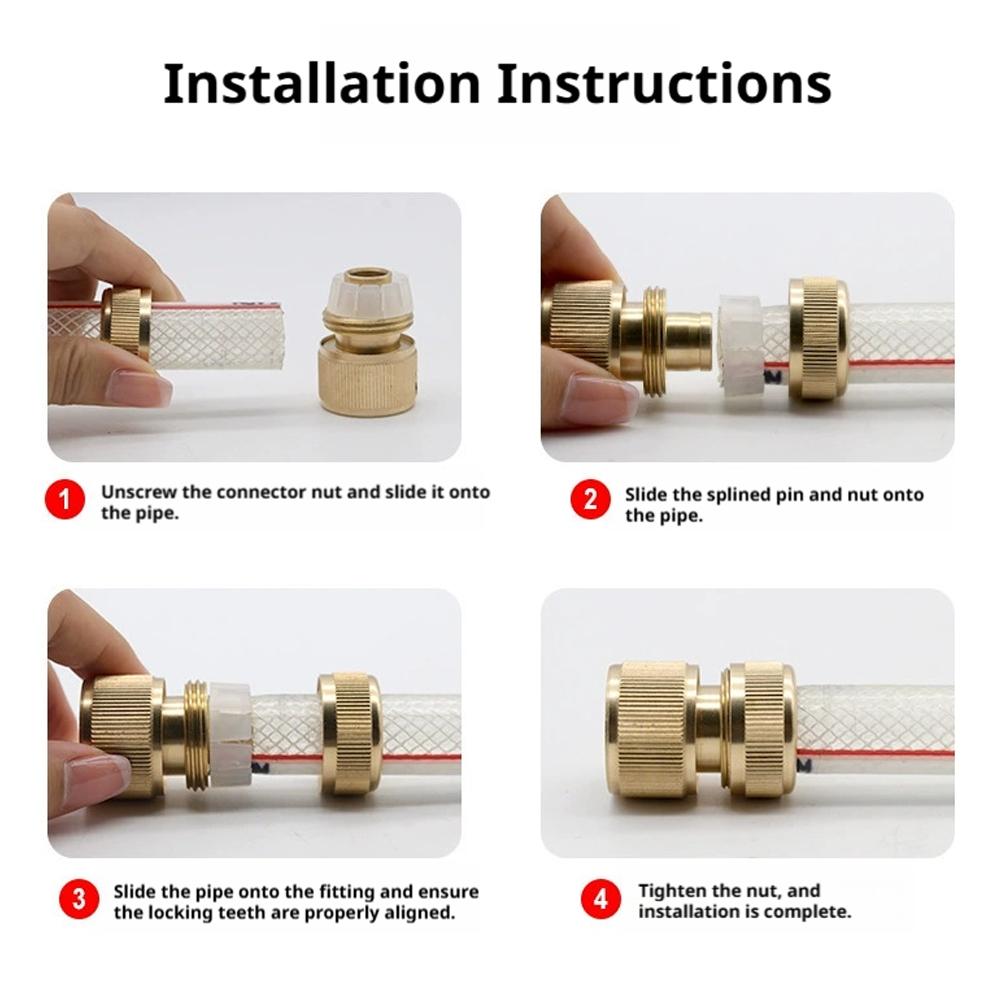 Installation Instructions

1 Unscrew the connector nut and slide it onto the pipe.

2 Slide the splined pin and nut onto the pipe.

3 Slide the pipe onto the fitting and ensure the locking teeth are properly aligned.

4 Tighten the nut, and installation is complete.