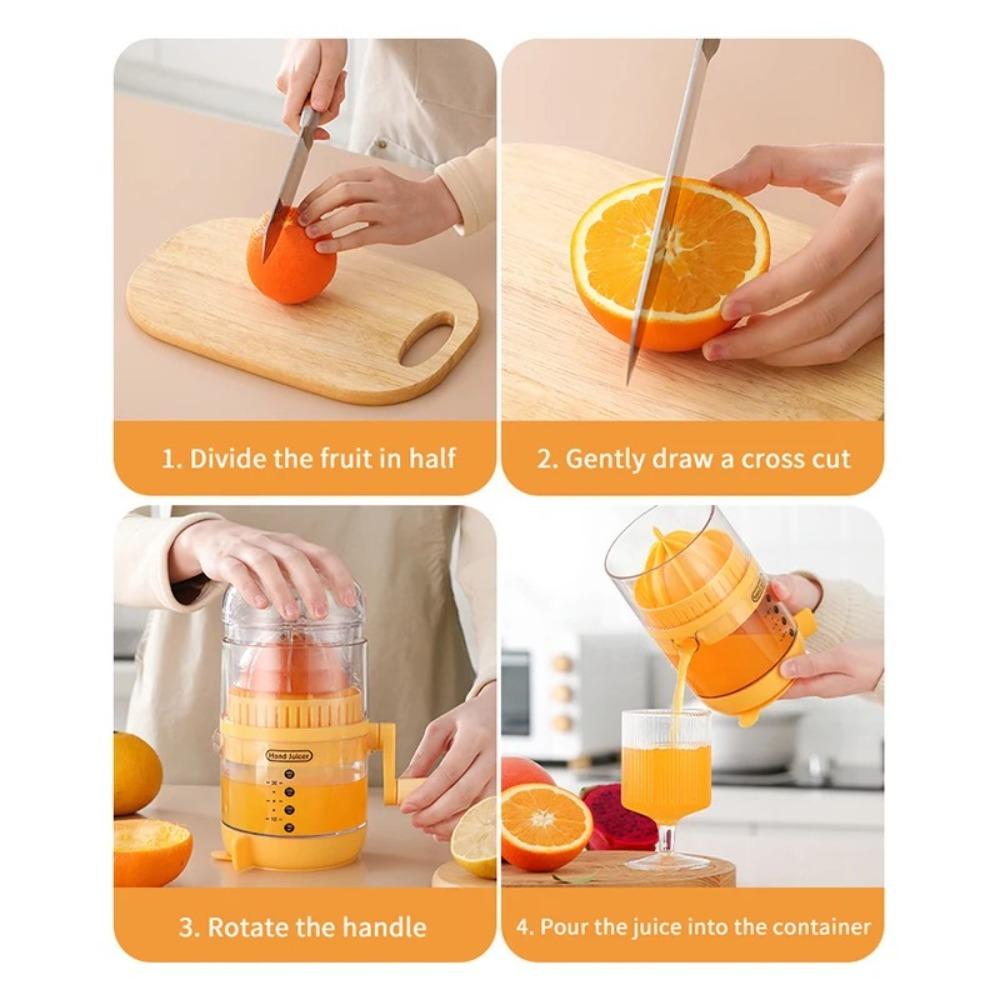 1. Divide the fruit in half

2. Gently draw a cross cut

Hand Juicer

3. Rotate the handle

4. Pour the juice into the container