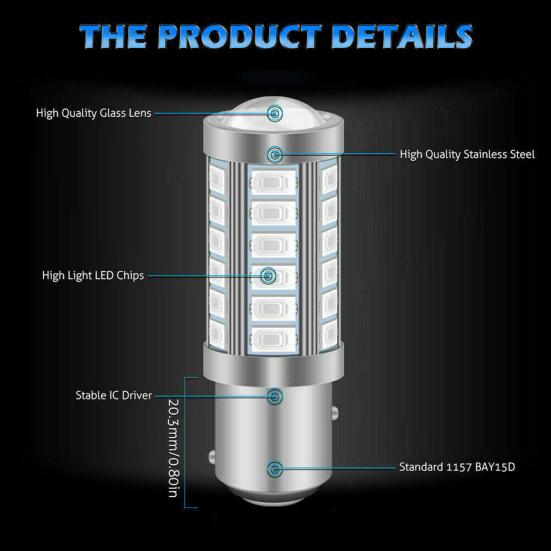 THE PRODUCT DETAILS

High Quality Glass Lens

High Quality Stainless Steel

High Light LED Chips

Stable IC Driver

20.3mm/0.80in

Standard 1157 BAY15D