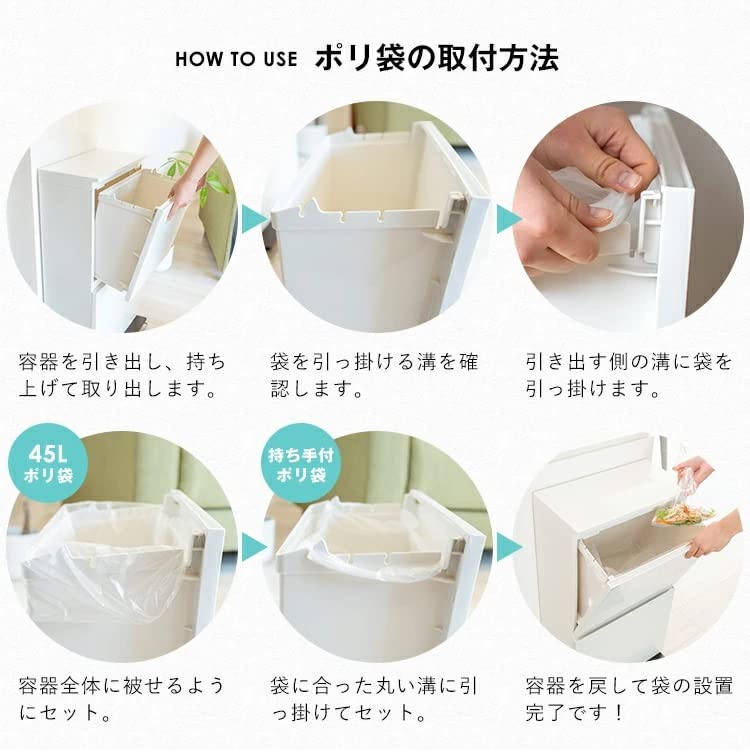 HOW TO USE ポリ袋の取付方法

容器を引き出し、持ち上げて取り出します。

袋を引っ掛ける溝を確認します。

引き出す側の溝に袋を引っ掛けます。

45L ポリ袋

容器全体に被せるようにセット。

持ち手付 ポリ袋

袋に合った丸い溝に引っ掛けてセット。

容器を戻して袋の設置完了です！