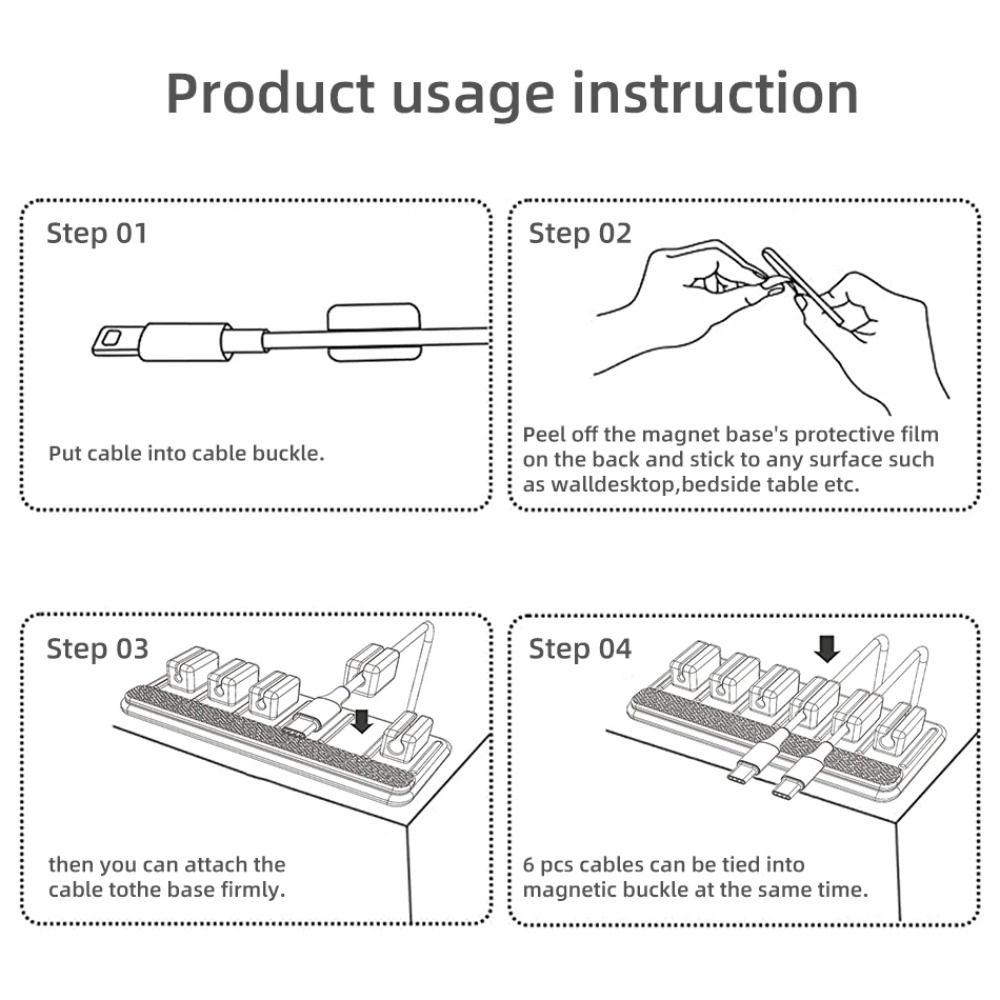 Product usage instruction

Step 01

Put cable into cable buckle.

Step 02

Peel off the magnet base's protective film on the back and stick to any surface such as walldesktop,bedside table etc.

Step 03

then you can attach the cable tothe base firmly.

Step 04

6 pcs cables can be tied into magnetic buckle at the same time.