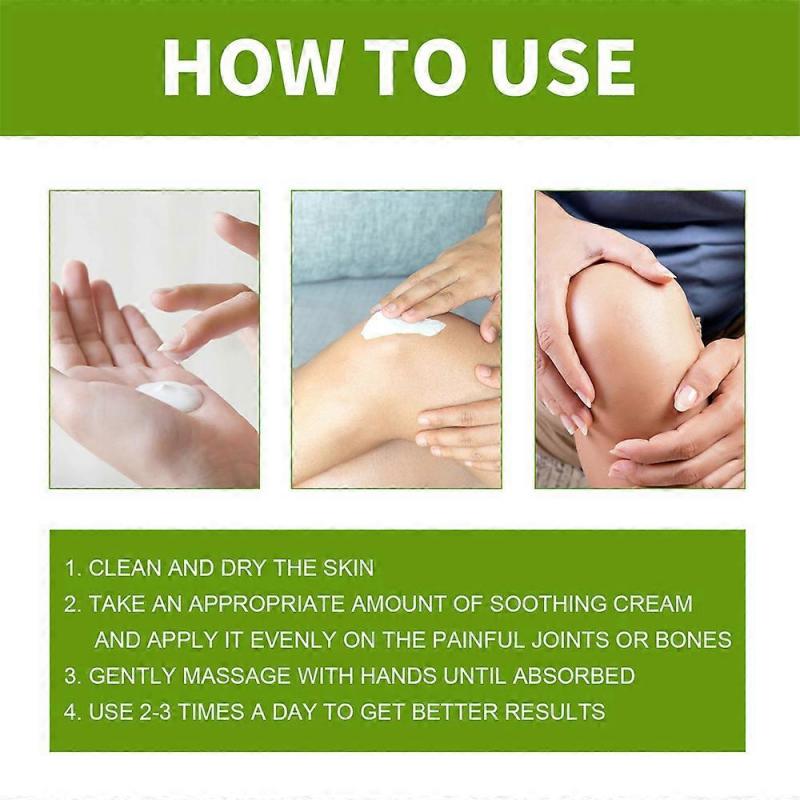 HOW TO USE

1. CLEAN AND DRY THE SKIN
2. TAKE AN APPROPRIATE AMOUNT OF SOOTHING CREAM AND APPLY IT EVENLY ON THE PAINFUL JOINTS OR BONES
3. GENTLY MASSAGE WITH HANDS UNTIL ABSORBED
4. USE 2-3 TIMES A DAY TO GET BETTER RESULTS