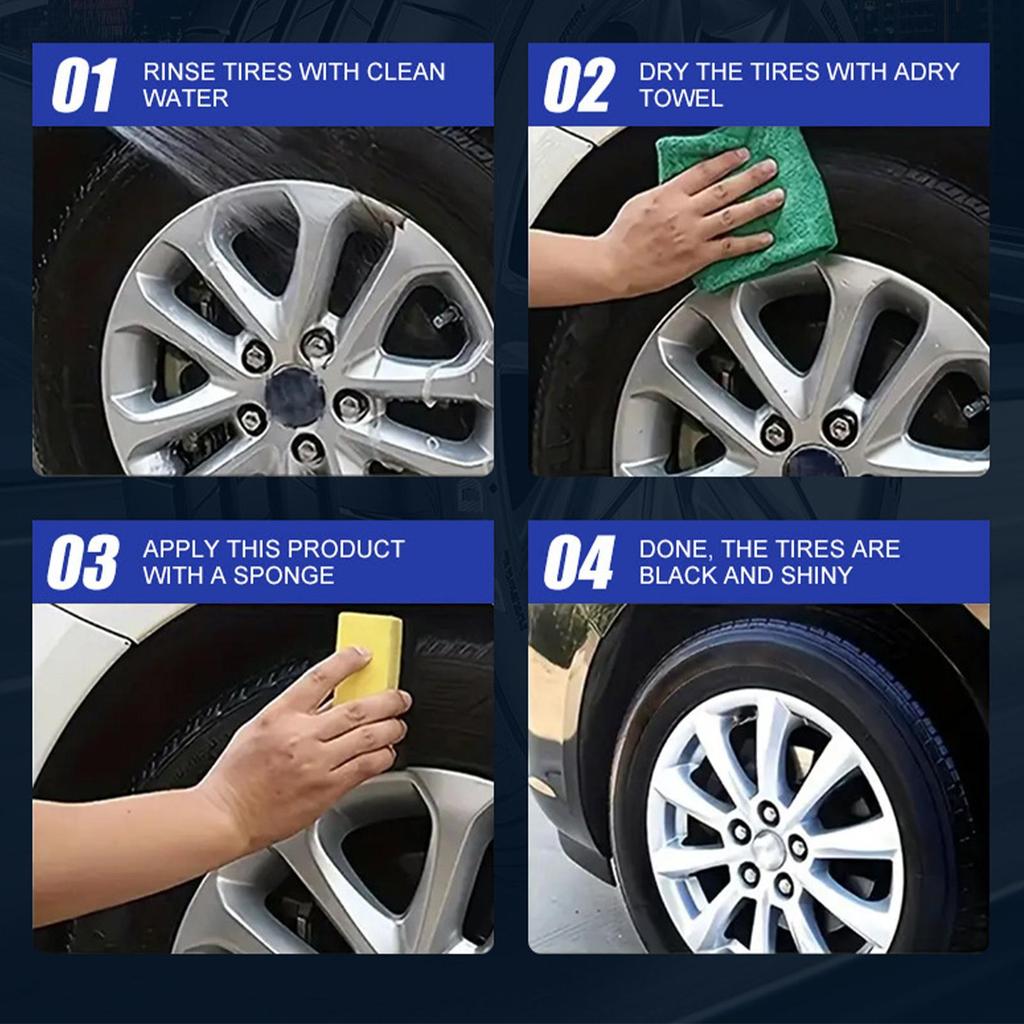 01 RINSE TIRES WITH CLEAN WATER

02 DRY THE TIRES WITH ADRY TOWEL

03 APPLY THIS PRODUCT WITH A SPONGE

04 DONE, THE TIRES ARE BLACK AND SHINY