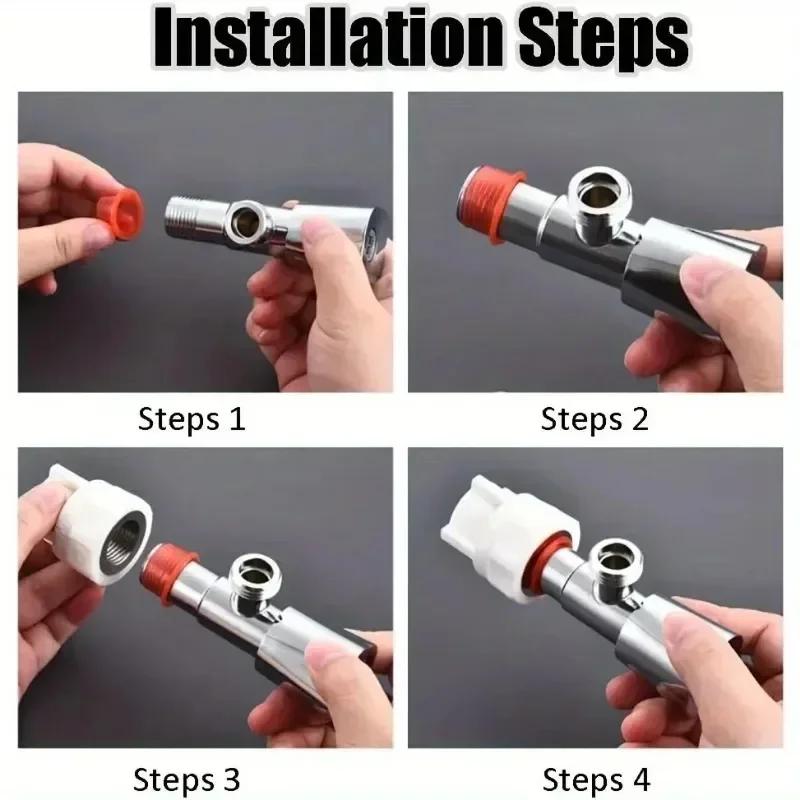 Installation Steps

Steps 1

Steps 2

Steps 3

Steps 4