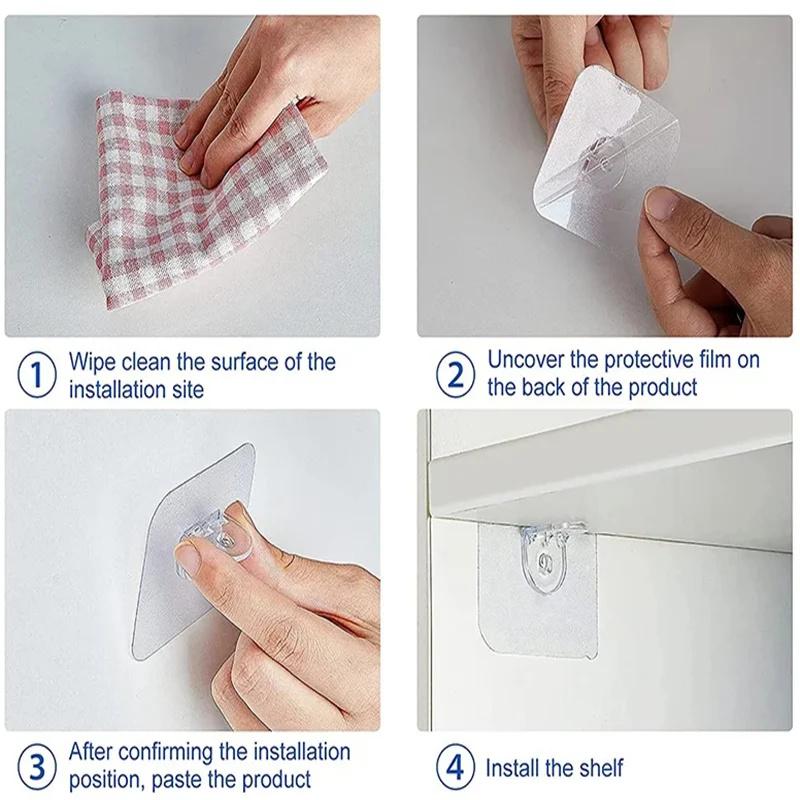 1 Wipe clean the surface of the installation site

2 Uncover the protective film on the back of the product

3 After confirming the installation position, paste the product

4 Install the shelf