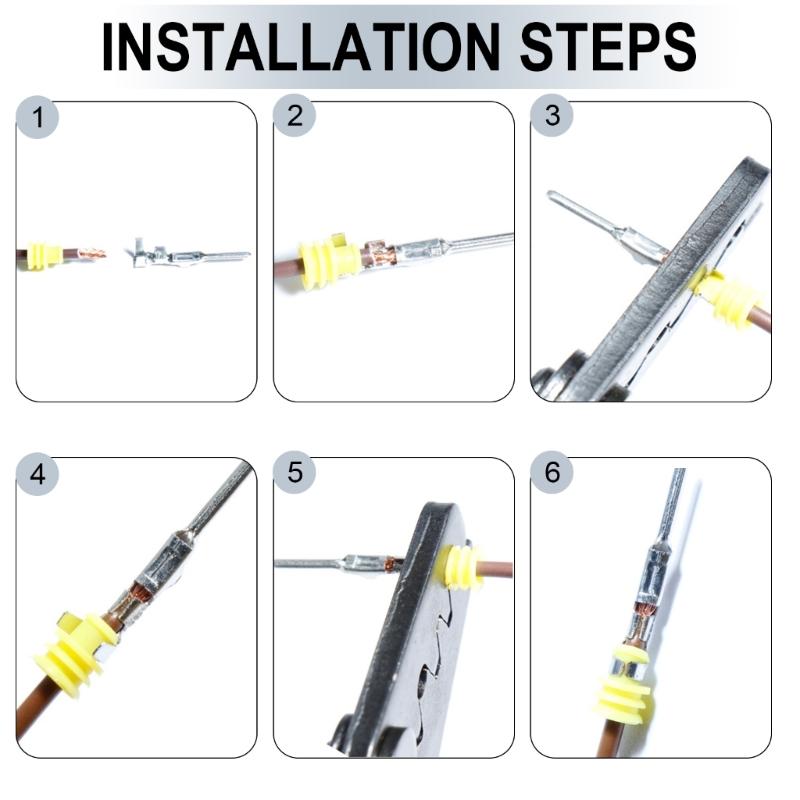 INSTALLATION STEPS

1

2

3

4

5

6