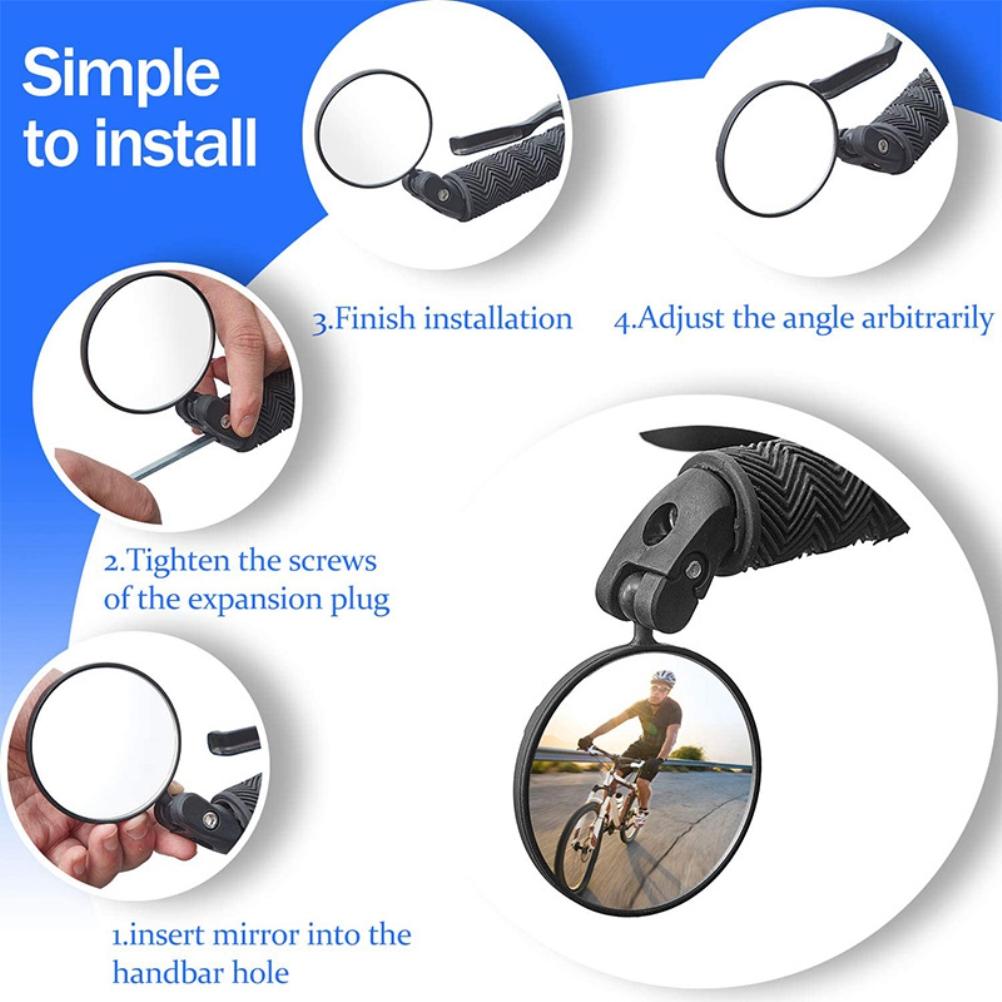 Simple to install

3.Finish installation

4.Adjust the angle arbitrarily

2.Tighten the screws of the expansion plug

1.insert mirror into the handbar hole