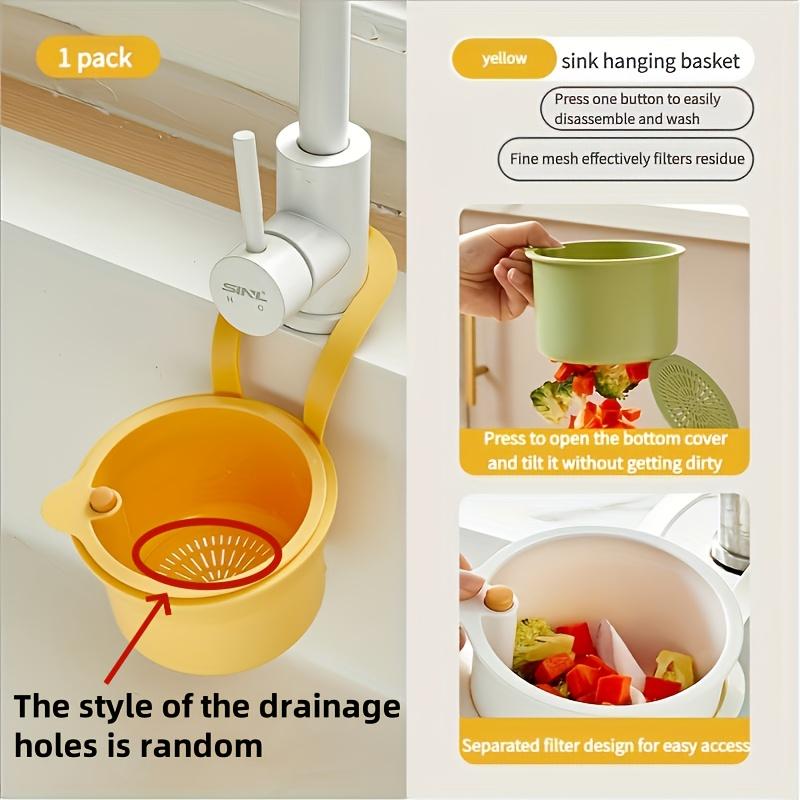 1 pack

SINL

The style of the drainage holes is random

yellow sink hanging basket

Press one button to easily disassemble and wash

Fine mesh effectively filters residue

Press to open the bottom cover and tilt it without getting dirty

Separated filter design for easy access