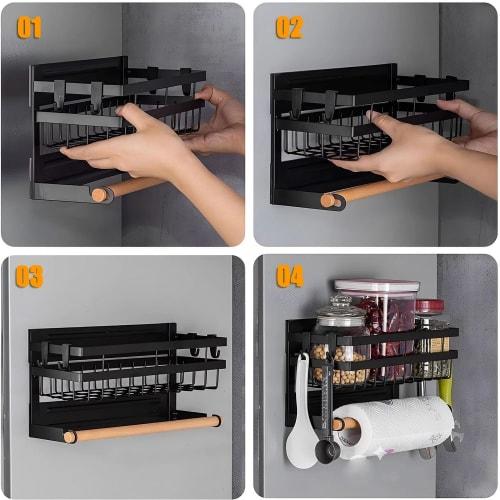 01

02

03

04