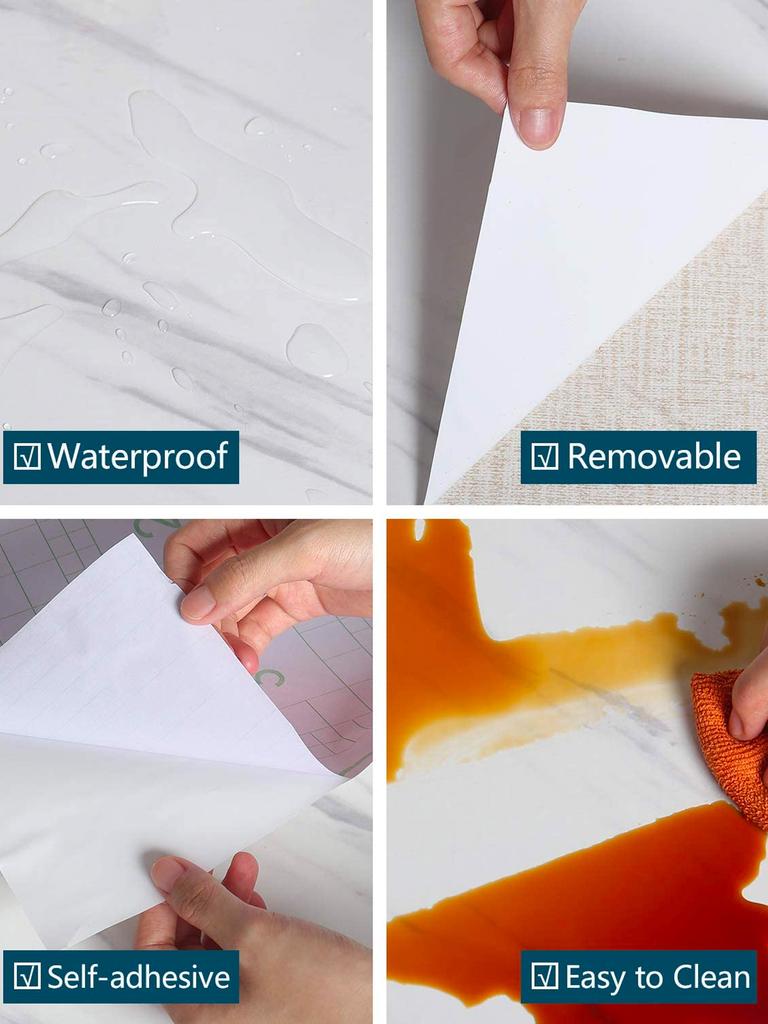 ☑ Waterproof

☑ Removable

☑ Self-adhesive

☑ Easy to Clean