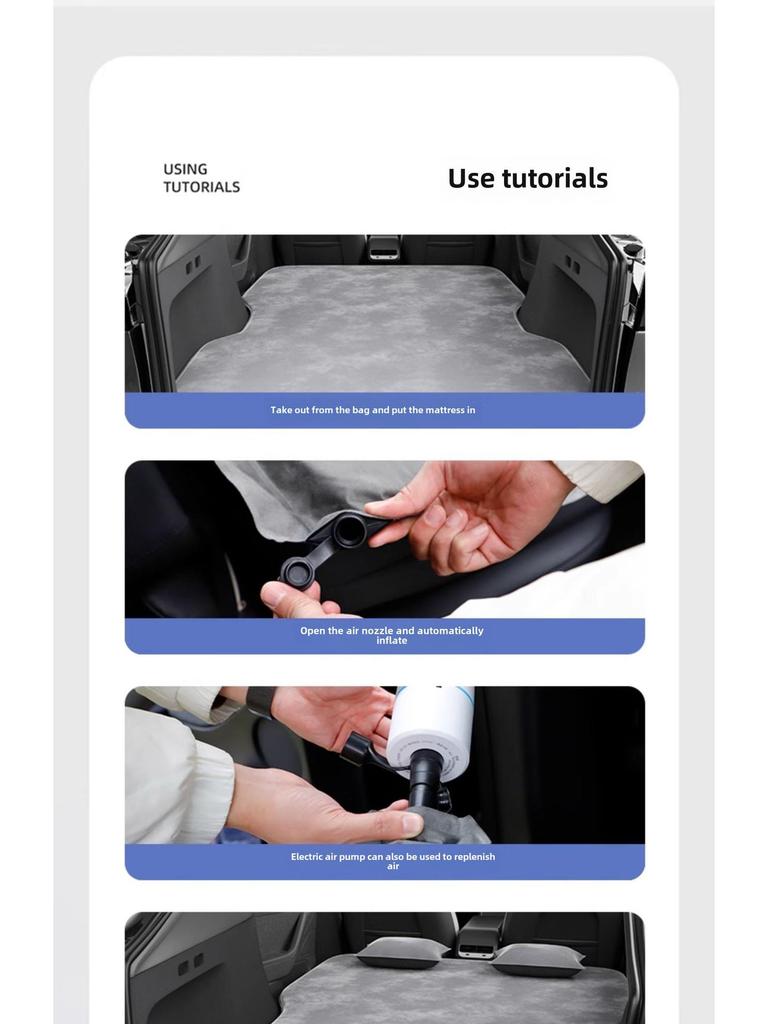 USING TUTORIALS

Use tutorials

Take out from the bag and put the mattress in

Open the air nozzle and automatically inflate

Electric air pump can also be used to replenish air