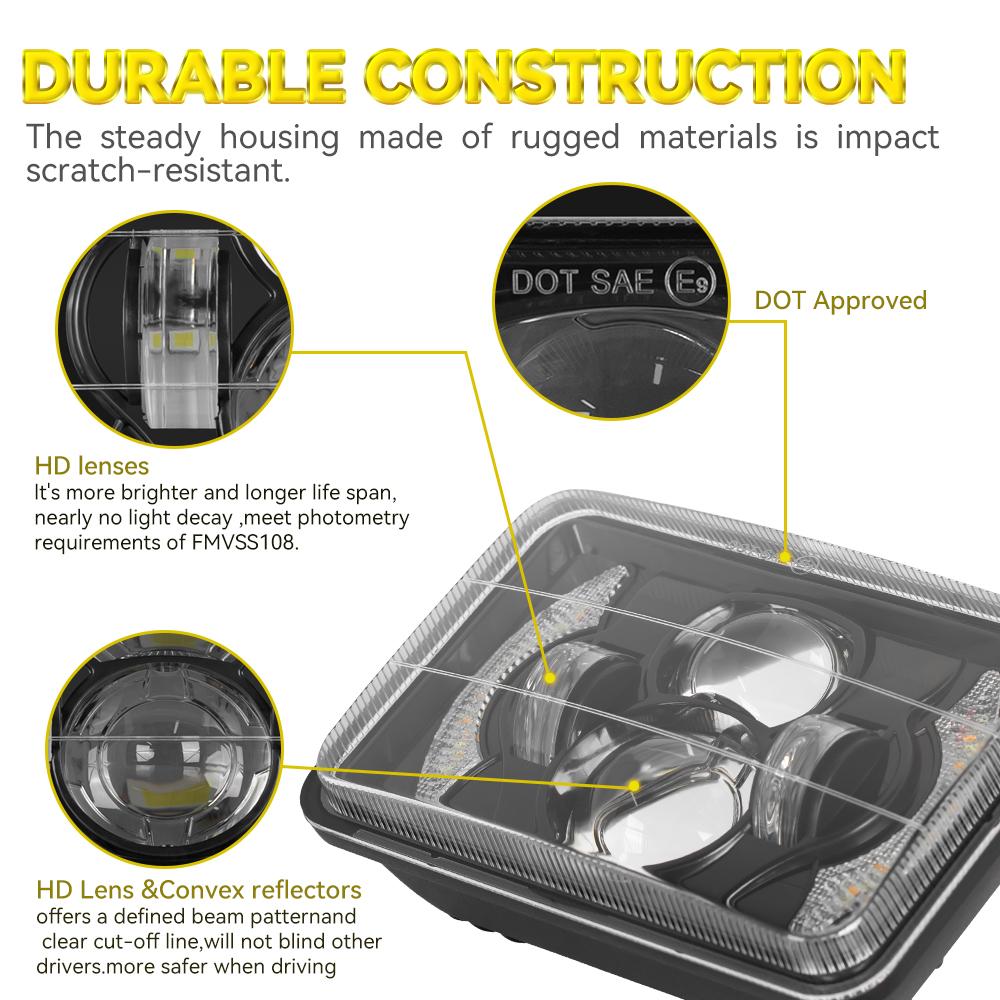 DURABLE CONSTRUCTION

The steady housing made of rugged materials is impact scratch-resistant.

DOT SAE E9

DOT Approved

HD lenses
It's more brighter and longer life span, nearly no light decay ,meet photometry requirements of FMVSS108.

HD Lens &Convex reflectors
offers a defined beam patternand clear cut-off line,will not blind other drivers.more safer when driving