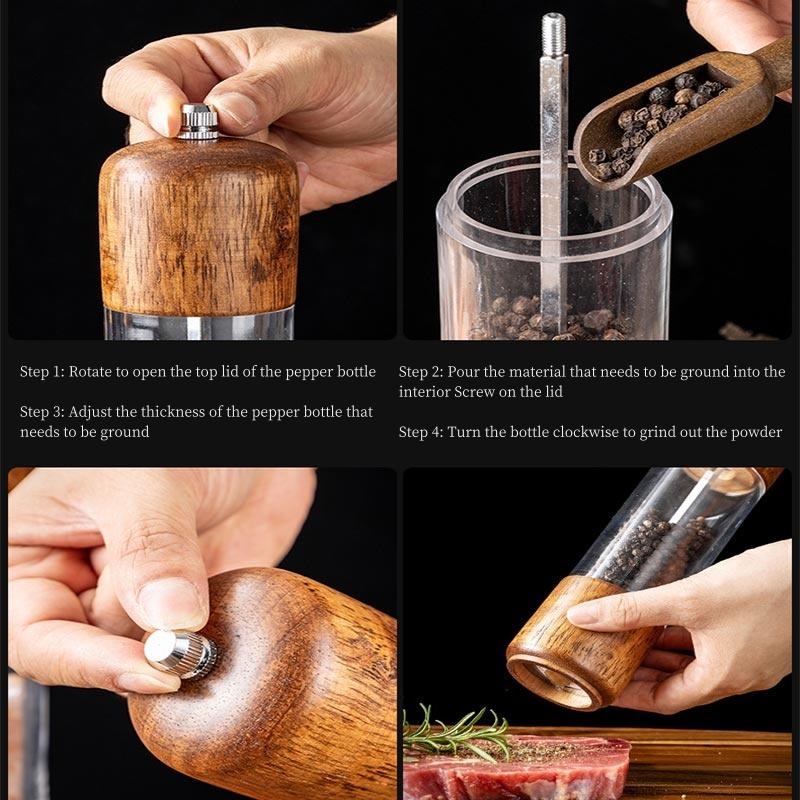 Step 1: Rotate to open the top lid of the pepper bottle

Step 3: Adjust the thickness of the pepper bottle that needs to be ground

Step 2: Pour the material that needs to be ground into the interior Screw on the lid

Step 4: Turn the bottle clockwise to grind out the powder