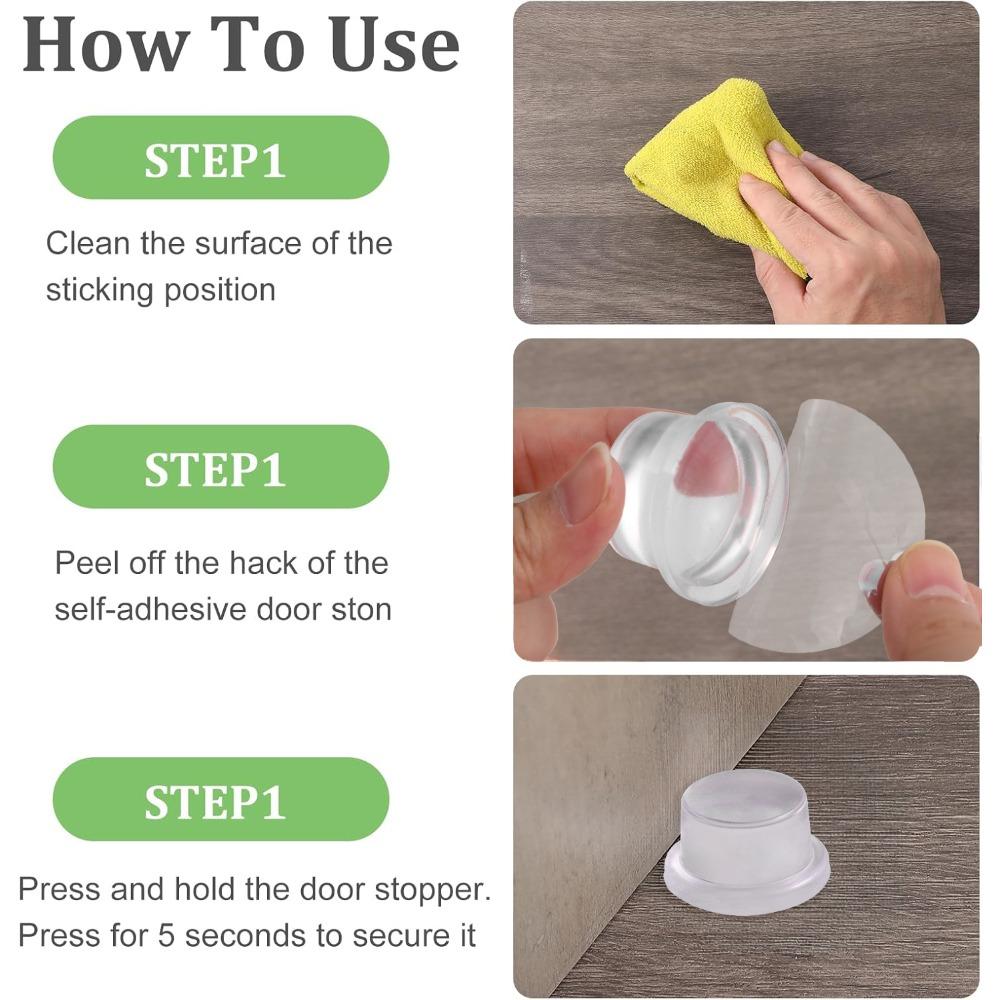 How To Use

STEP1

Clean the surface of the sticking position

STEP1

Peel off the hack of the self-adhesive door ston

STEP1

Press and hold the door stopper. Press for 5 seconds to secure it