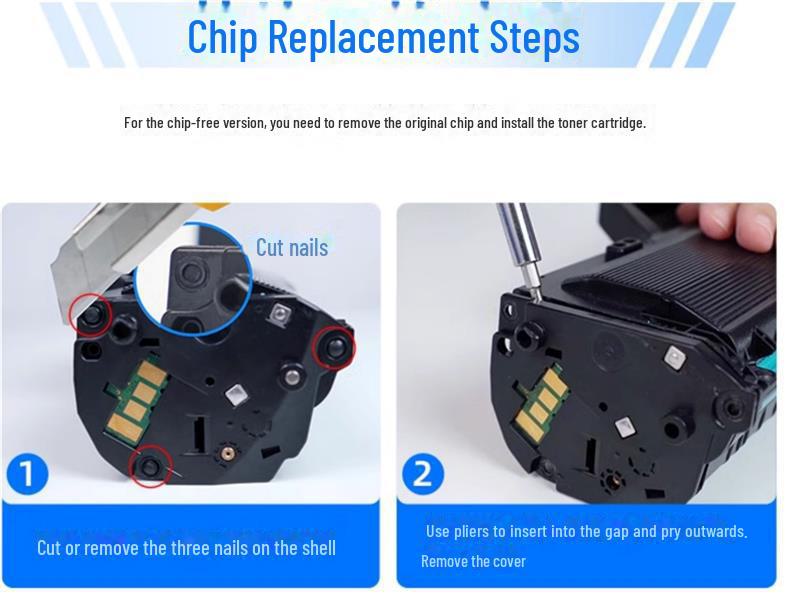 Chip Replacement Steps

For the chip-free version, you need to remove the original chip and install the toner cartridge.

Cut nails

1

Cut or remove the three nails on the shell

2

Use pliers to insert into the gap and pry outwards.

Remove the cover