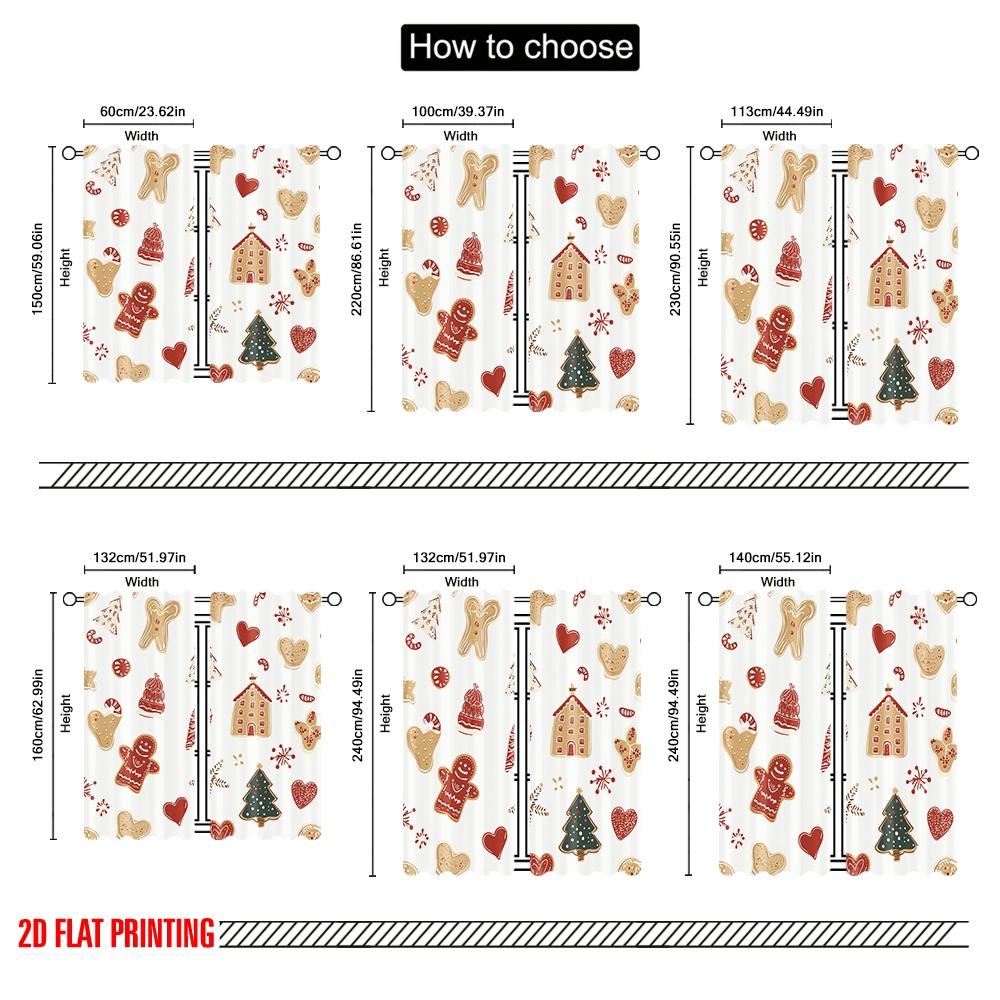 How to choose

60cm/23.62in
Width
150cm/59.06in
Height

100cm/39.37in
Width
220cm/86.61in
Height

113cm/44.49in
Width
230cm/90.55in
Height

132cm/51.97in
Width
160cm/62.99in
Height

132cm/51.97in
Width
240cm/94.49in
Height

140cm/55.12in
Width
240cm/94.49in
Height

2D FLAT PRINTING