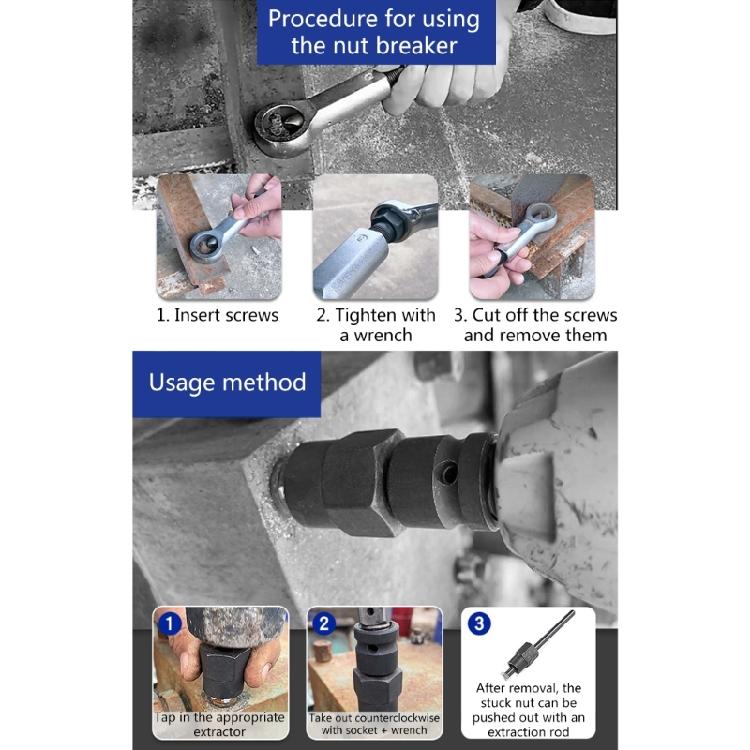 Procedure for using the nut breaker

1. Insert screws

2. Tighten with a wrench

3. Cut off the screws and remove them

Usage method

1

Tap in the appropriate extractor

2

Take out counterclockwise with socket + wrench

3

After removal, the stuck nut can be pushed out with an extraction rod