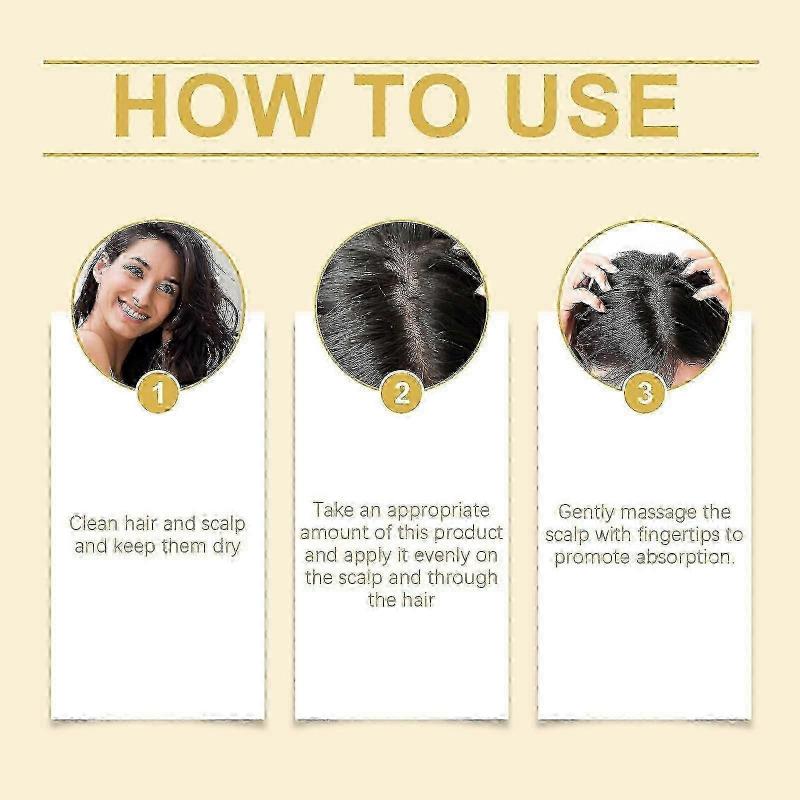 HOW TO USE

1

Clean hair and scalp and keep them dry

2

Take an appropriate amount of this product and apply it evenly on the scalp and through the hair

3

Gently massage the scalp with fingertips to promote absorption.